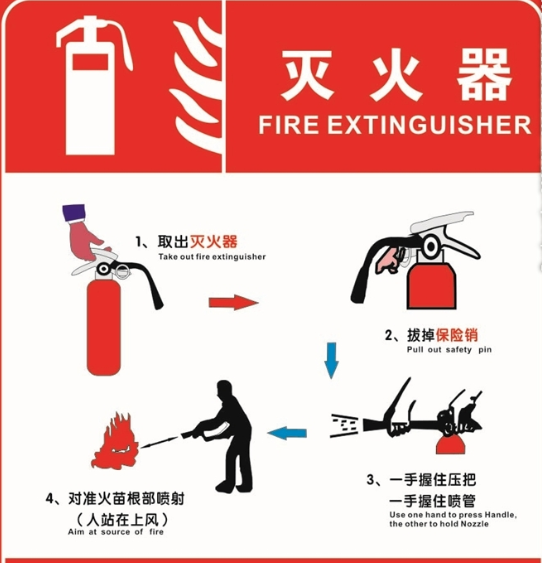 灭火器
FIRE EXTINGUISHER

1、取出灭火器
Take out fire extinguisher

2、拔掉保险销
Pull out safety pin

3、一手握住压把
一手握住喷管
Use one hand to press Handle, the other to hold Nozzle

4、对准火苗根部喷射
（人站在上风）
Aim at source of fire