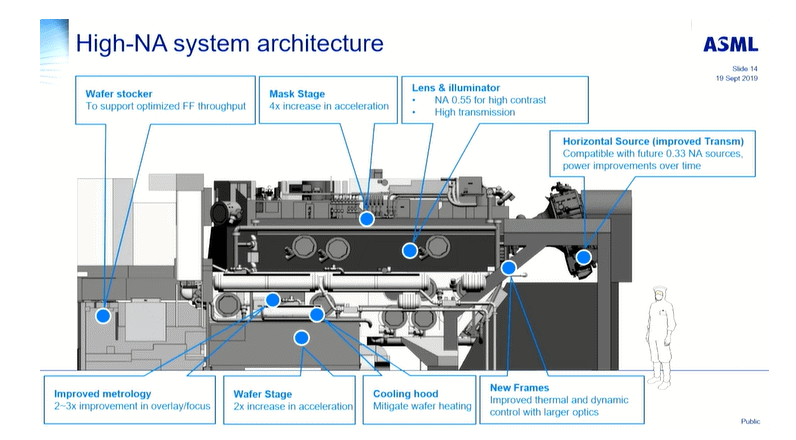 High-NA system architecture

ASML

Slide 14
19 Sept 2019

Wafer stocker
To support optimized FF throughput

Mask Stage
4x increase in acceleration

Lens & illuminator
• NA 0.55 for high contrast
• High transmission

Horizontal Source (improved Transm)
Compatible with future 0.33 NA sources, power improvements over time

Improved metrology
2~3x improvement in overlay/focus

Wafer Stage
2x increase in acceleration

Cooling hood
Mitigate wafer heating

New Frames
Improved thermal and dynamic control with larger optics

Public