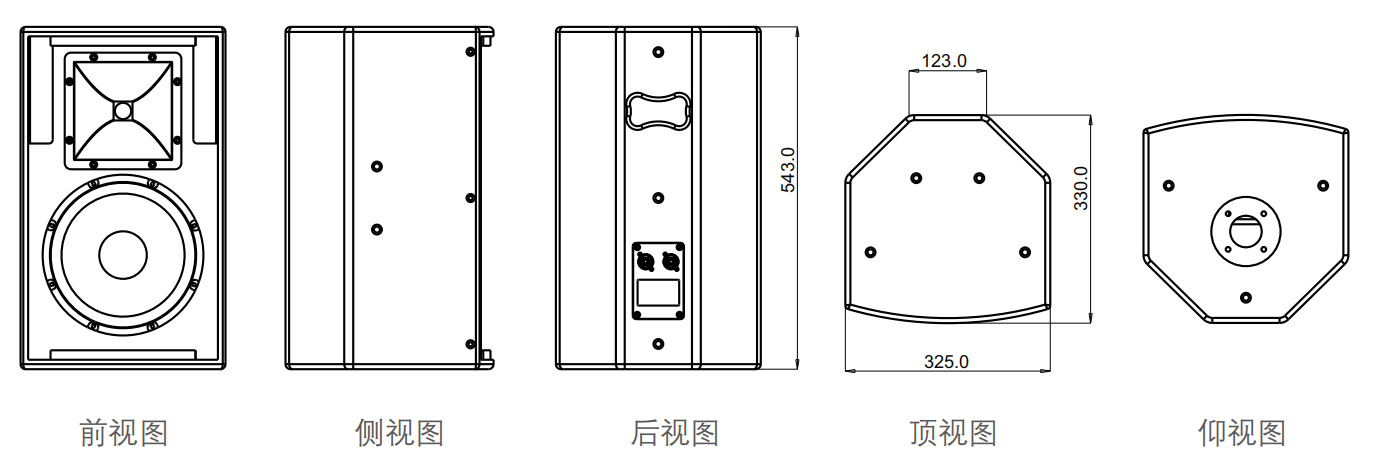 543.0

123.0

330.0

325.0

前视图　侧视图　后视图　顶视图　仰视图