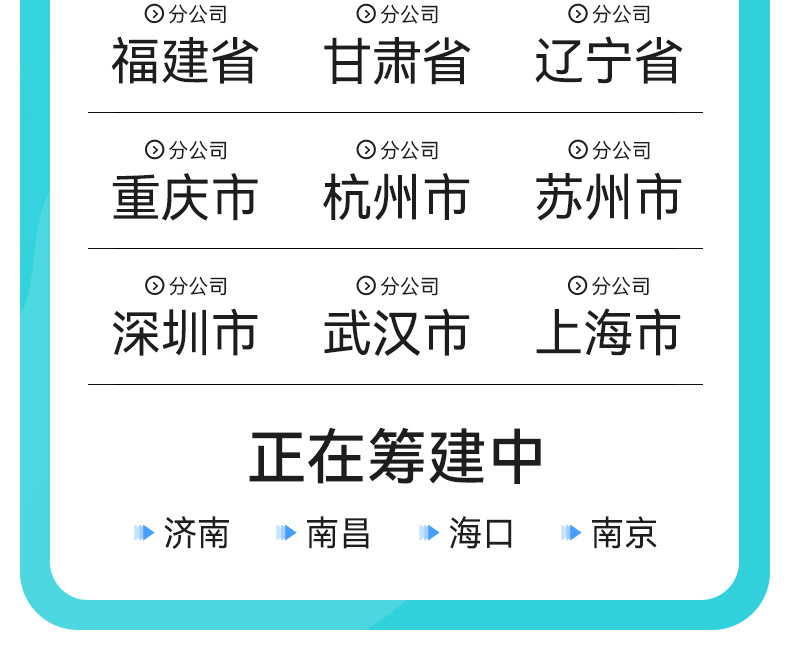 分公司
福建省

分公司
甘肃省

分公司
辽宁省

分公司
重庆市

分公司
杭州市

分公司
苏州市

分公司
深圳市

分公司
武汉市

分公司
上海市

正在筹建中

济南 南昌 海口 南京