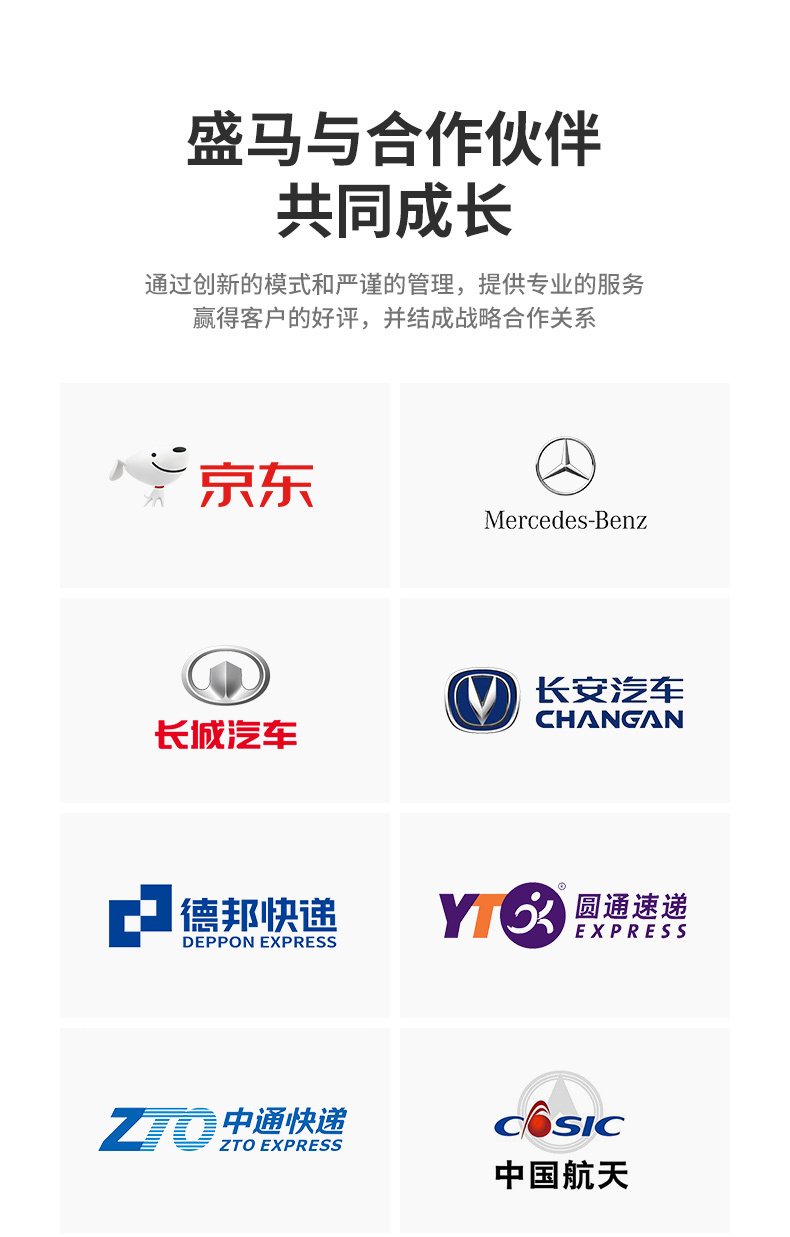 盛马与合作伙伴
共同成长

通过创新的模式和严谨的管理，提供专业的服务
赢得客户的好评，并结成战略合作关系

京东

Mercedes-Benz

长城汽车

长安汽车
CHANGAN

德邦快递
DEPPON EXPRESS

YTO 圆通速递
EXPRESS

ZTO 中通快递
ZTO EXPRESS

CASIC
中国航天