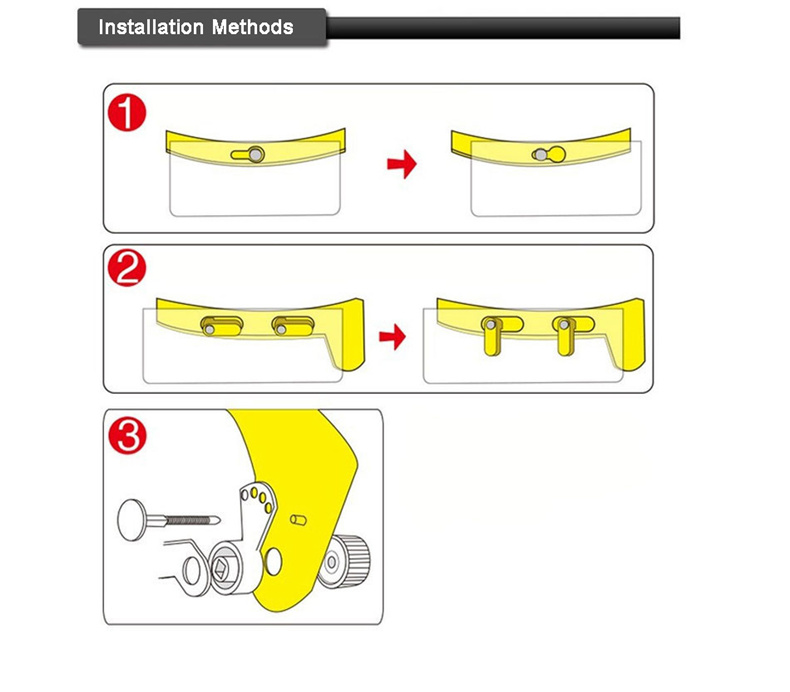 Installation Methods

1

2

3