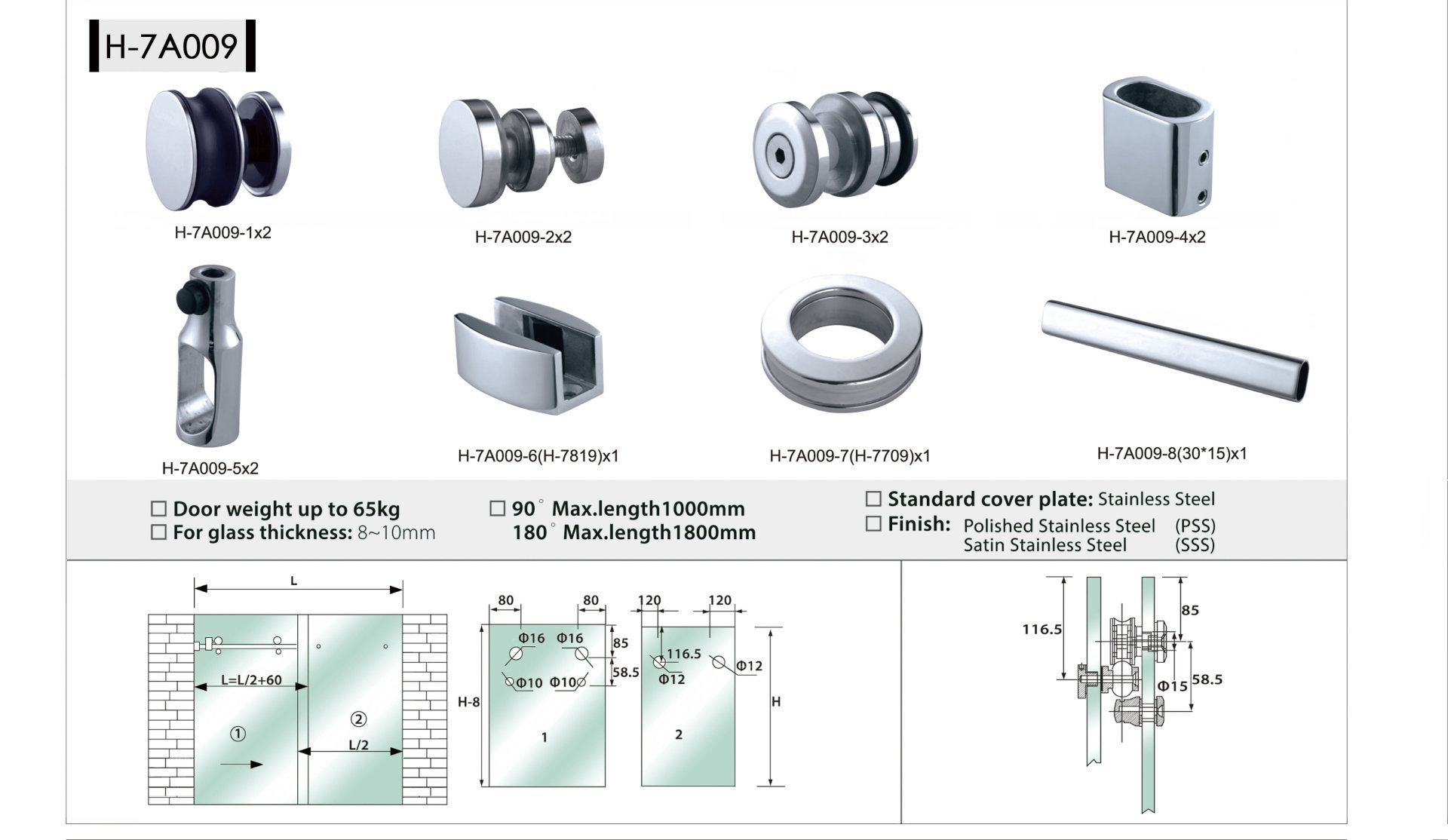 H-7A009

H-7A009-1x2

H-7A009-2x2

H-7A009-3x2

H-7A009-4x2

H-7A009-5x2

H-7A009-6(H-7819)x1

H-7A009-7(H-7709)x1

H-7A009-8(30*15)x1

☐ Door weight up to 65kg
☐ For glass thickness: 8~10mm

☐ 90° Max.length1000mm
180° Max.length1800mm

☐ Standard cover plate: Stainless Steel
☐ Finish: Polished Stainless Steel (PSS)
Satin Stainless Steel (SSS)

L
L=L/2+60
①
②
L/2

80 80
Φ16 Φ16
85
58.5
Φ10 Φ10
H-8
1

120 120
116.5
Φ12
Φ12
H
2

116.5
85
Φ15
58.5