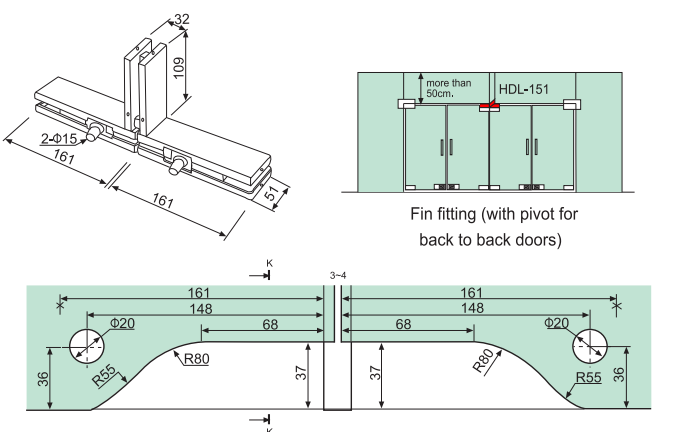 32
109
2-Φ15
161
161
51

more than 50cm.
HDL-151

Fin fitting (with pivot for back to back doors)

K
3~4
161
148
68
Φ20
R80
R55
36
37
161
148
68
Φ20
R80
R55
36
37
K