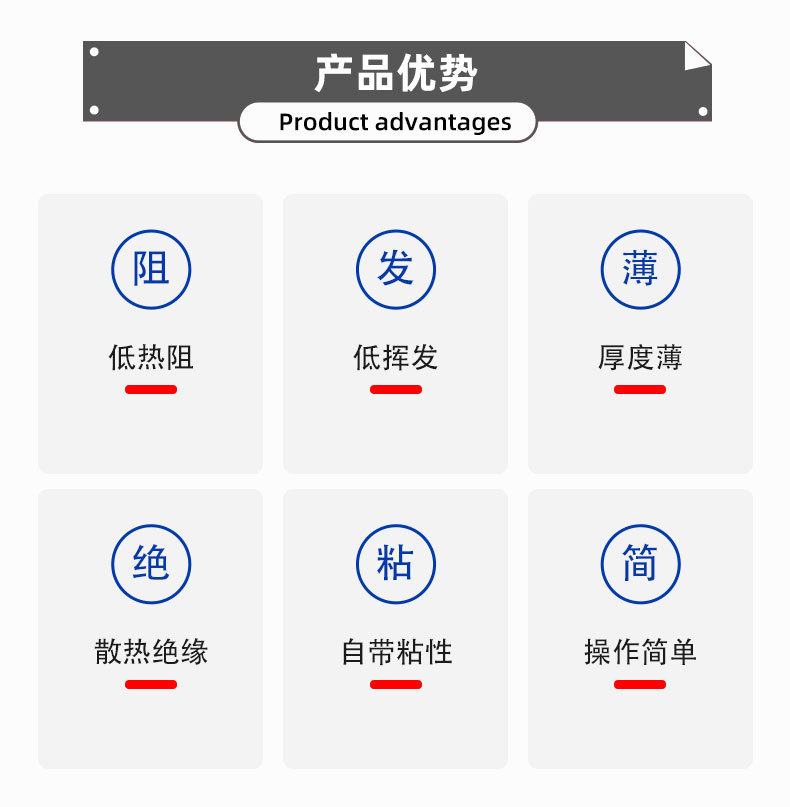 产品优势

Product advantages

阻

低热阻

发

低挥发

薄

厚度薄

绝

散热绝缘

粘

自带粘性

简

操作简单