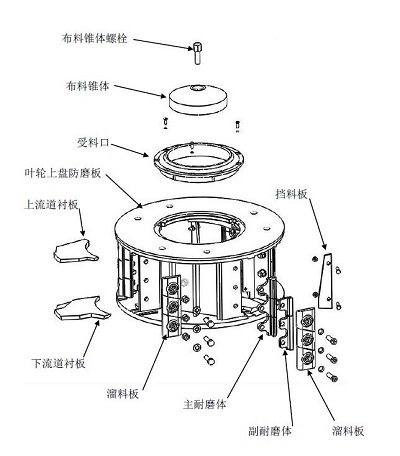 布料锥体螺栓

布料锥体

受料口

叶轮上盘防磨板

上流道衬板

挡料板

下流道衬板

溜料板

主耐磨体

副耐磨体

溜料板