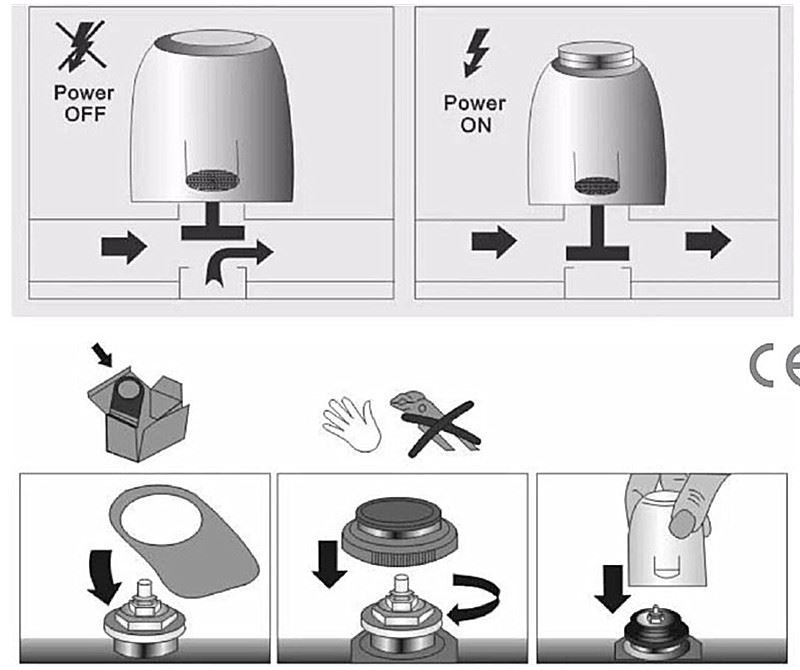 Power
OFF

Power
ON

CE