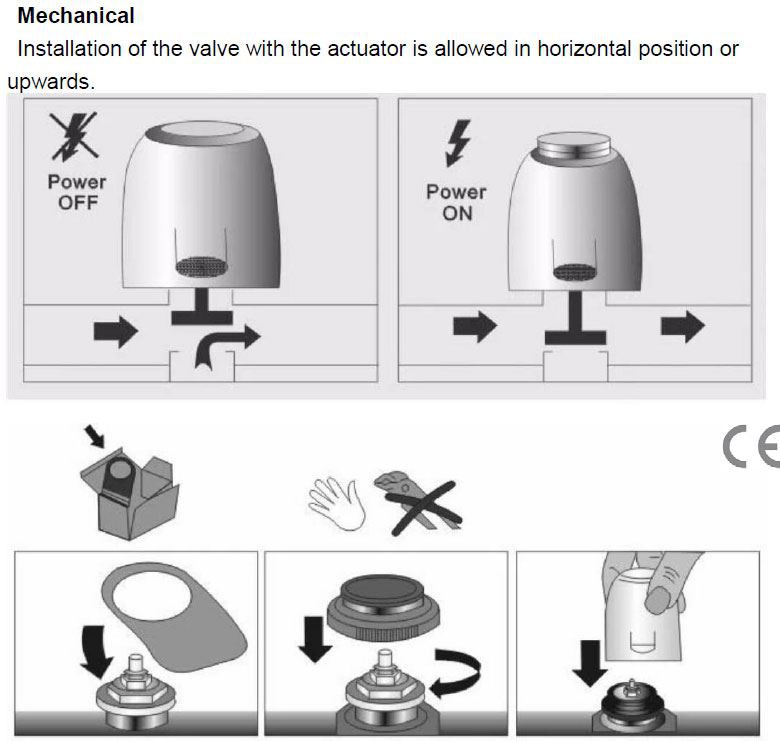 Mechanical

Installation of the valve with the actuator is allowed in horizontal position or upwards.

Power OFF

Power ON

CE