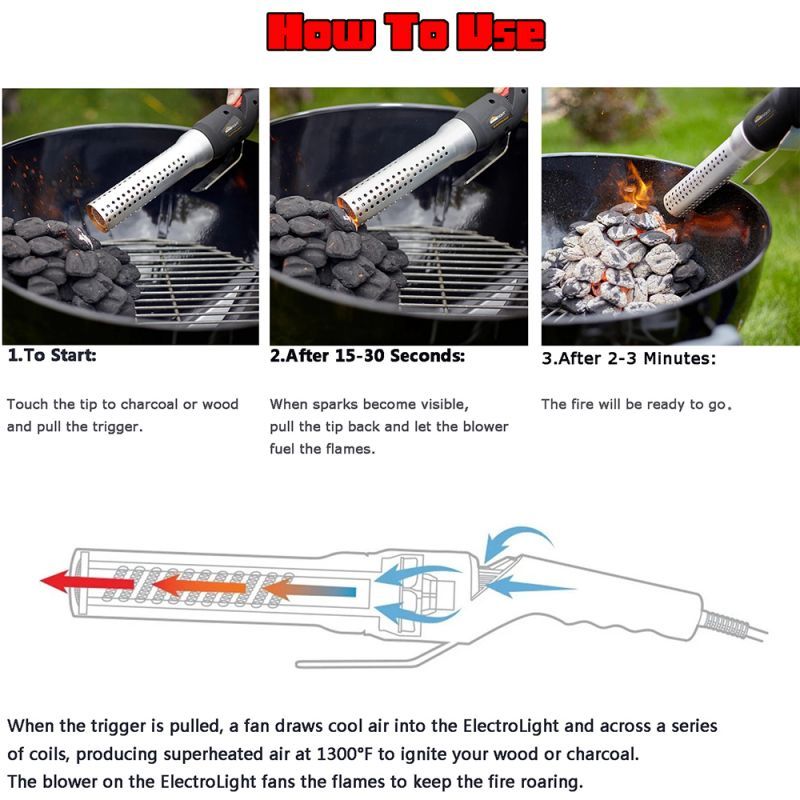 How To Use

1.To Start:

Touch the tip to charcoal or wood and pull the trigger.

2.After 15-30 Seconds:

When sparks become visible, pull the tip back and let the blower fuel the flames.

3.After 2-3 Minutes:

The fire will be ready to go.

When the trigger is pulled, a fan draws cool air into the ElectroLight and across a series of coils, producing superheated air at 1300°F to ignite your wood or charcoal.
The blower on the ElectroLight fans the flames to keep the fire roaring.