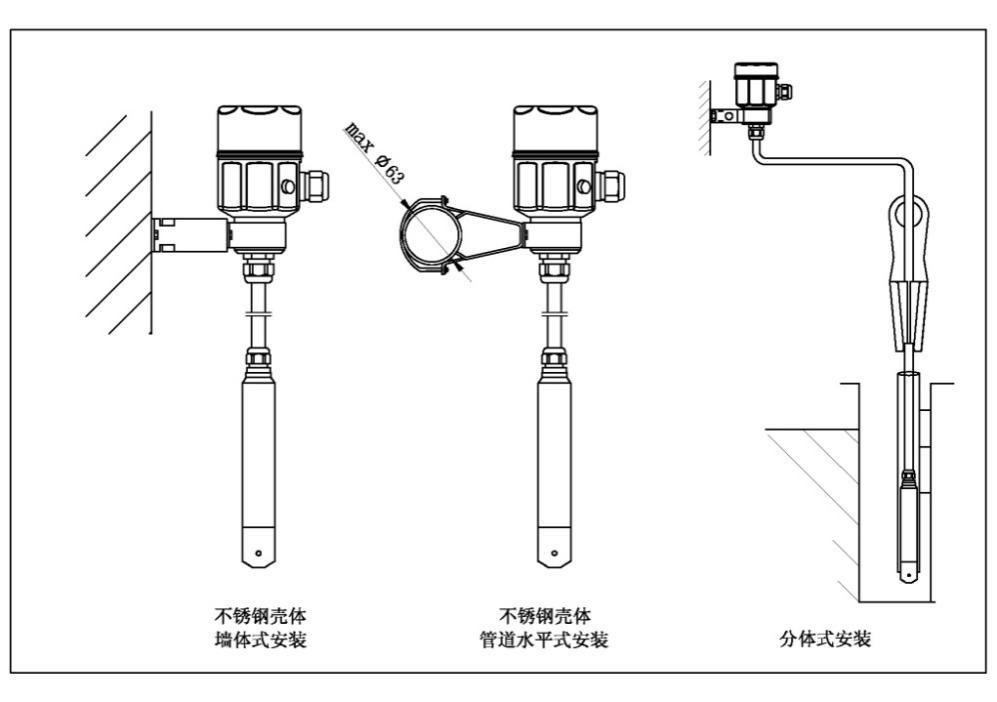 max ø63

不锈钢壳体
墙体式安装

不锈钢壳体
管道水平式安装

分体式安装