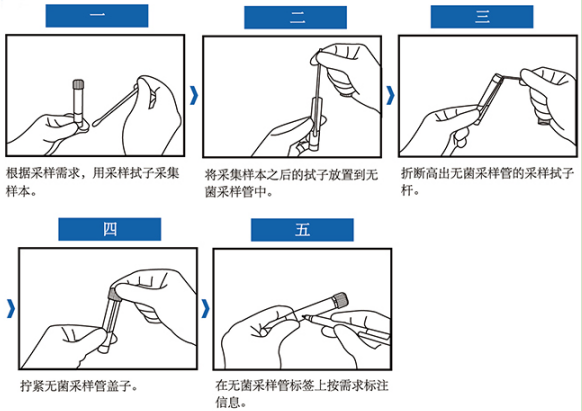 一

根据采样需求，用采样拭子采集样本。

二

将采集样本之后的拭子放置到无菌采样管中。

三

折断高出无菌采样管的采样拭子杆。

四

拧紧无菌采样管盖子。

五

在无菌采样管标签上按需求标注信息。