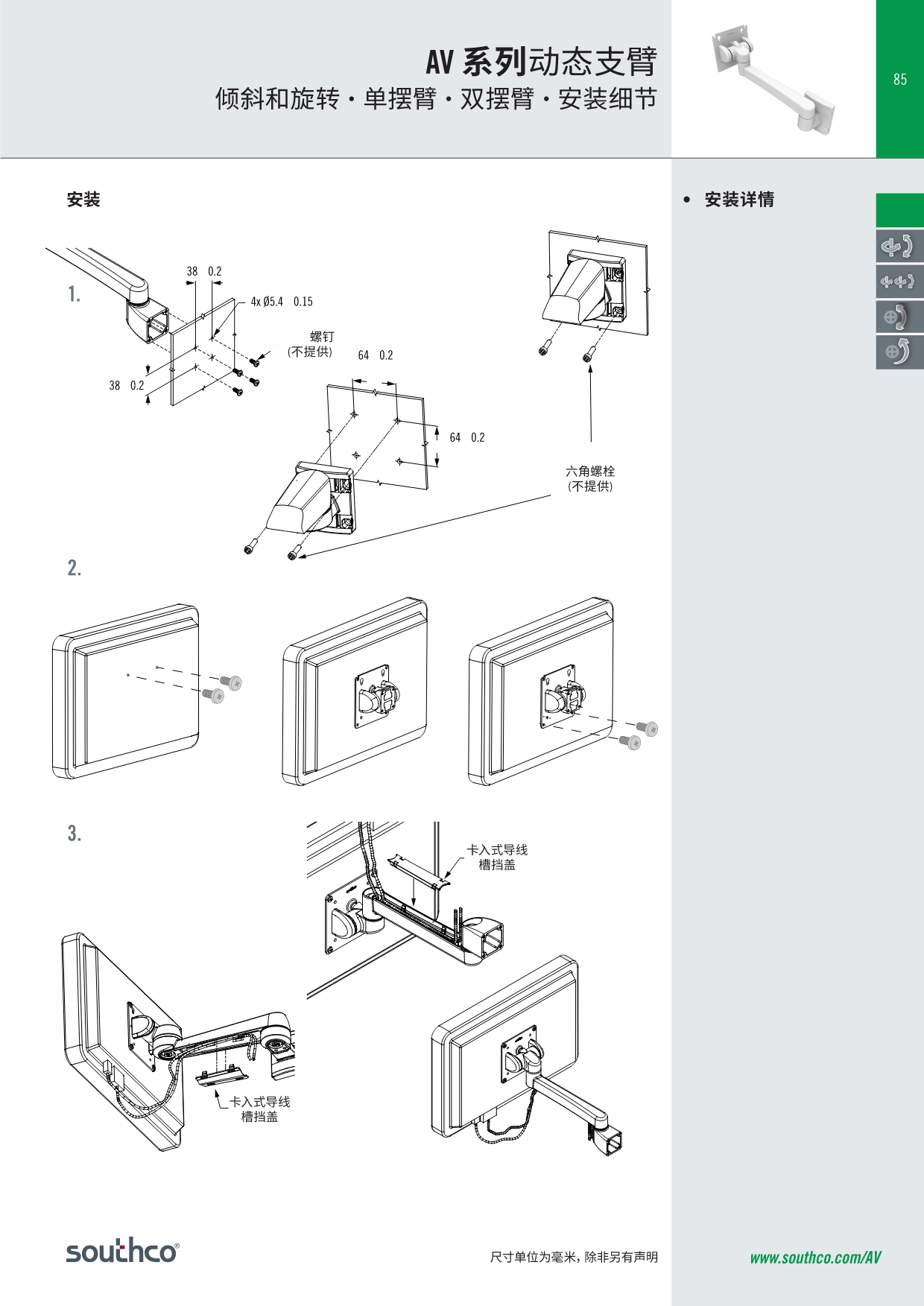 AV 系列动态支臂
倾斜和旋转・单摆臂・双摆臂・安装细节

85

安装

• 安装详情

1.

38 0.2

4x Ø5.4 0.15

螺钉
(不提供)

38 0.2

64 0.2

64 0.2

六角螺栓
(不提供)

2.

3.

卡入式导线
槽挡盖

卡入式导线
槽挡盖

southco®

尺寸单位为毫米，除非另有声明

www.southco.com/AV