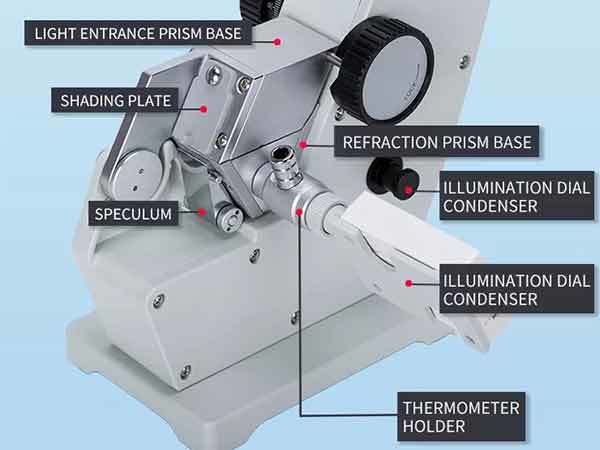 LIGHT ENTRANCE PRISM BASE

SHADING PLATE

REFRACTION PRISM BASE

ILLUMINATION DIAL CONDENSER

SPECULUM

ILLUMINATION DIAL CONDENSER

THERMOMETER HOLDER