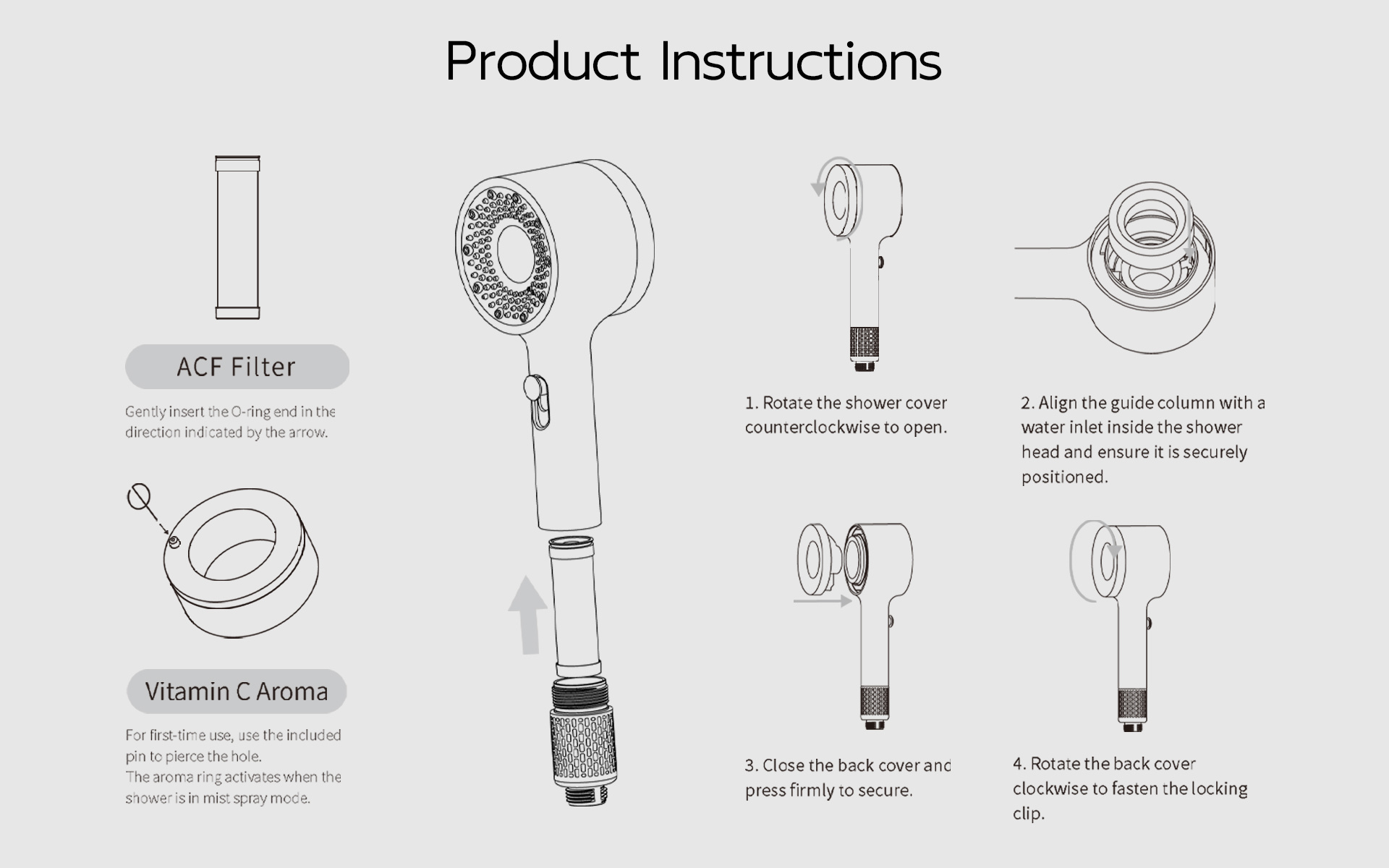 Product Instructions

ACF Filter

Gently insert the O-ring end in the direction indicated by the arrow.

Vitamin C Aroma

For first-time use, use the included pin to pierce the hole.
The aroma ring activates when the shower is in mist spray mode.

1. Rotate the shower cover counterclockwise to open.

2. Align the guide column with a water inlet inside the shower head and ensure it is securely positioned.

3. Close the back cover and press firmly to secure.

4. Rotate the back cover clockwise to fasten the locking clip.