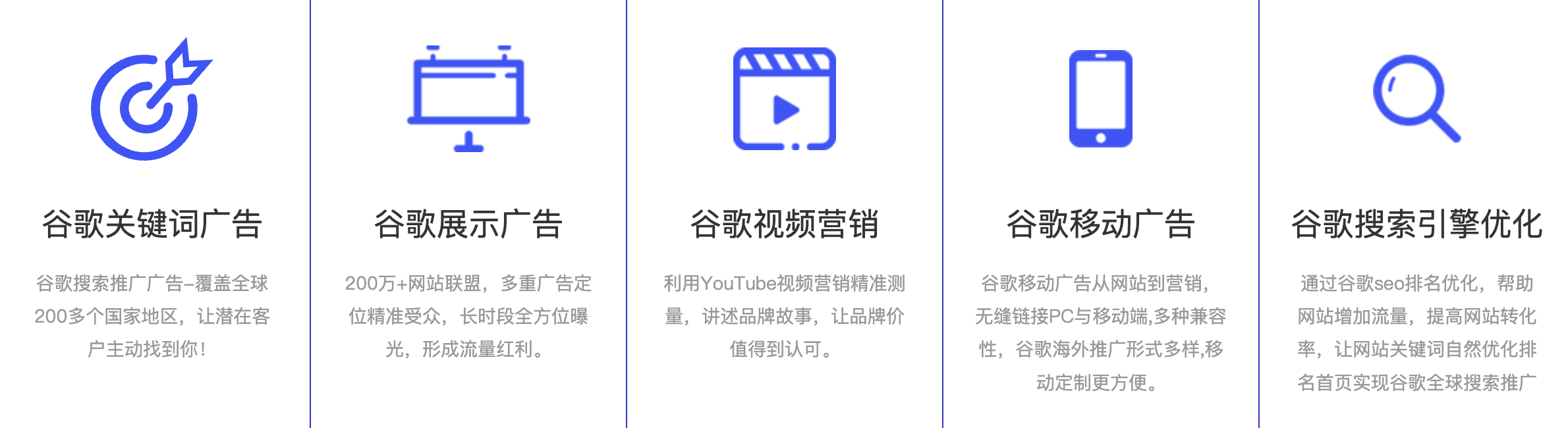 谷歌关键词广告

谷歌搜索推广广告-覆盖全球200多个国家地区，让潜在客户主动找到你！

谷歌展示广告

200万+网站联盟，多重广告定位精准受众，长时段全方位曝光，形成流量红利。

谷歌视频营销

利用YouTube视频营销精准测量，讲述品牌故事，让品牌价值得到认可。

谷歌移动广告

谷歌移动广告从网站到营销，无缝链接PC与移动端,多种兼容性，谷歌海外推广形式多样,移动定制更方便。

谷歌搜索引擎优化

通过谷歌seo排名优化，帮助网站增加流量，提高网站转化率，让网站关键词自然优化排名首页实现谷歌全球搜索推广