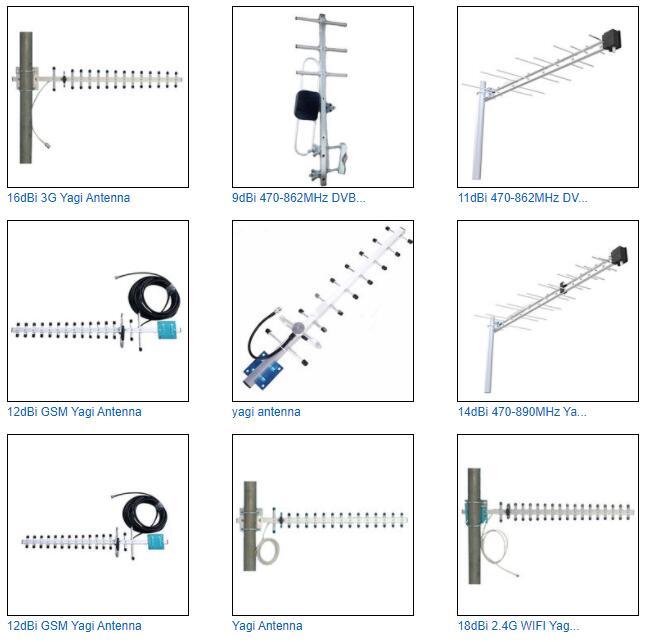 16dBi 3G Yagi Antenna

9dBi 470-862MHz DVB...

11dBi 470-862MHz DV...

12dBi GSM Yagi Antenna

yagi antenna

14dBi 470-890MHz Ya...

12dBi GSM Yagi Antenna

Yagi Antenna

18dBi 2.4G WIFI Yag...