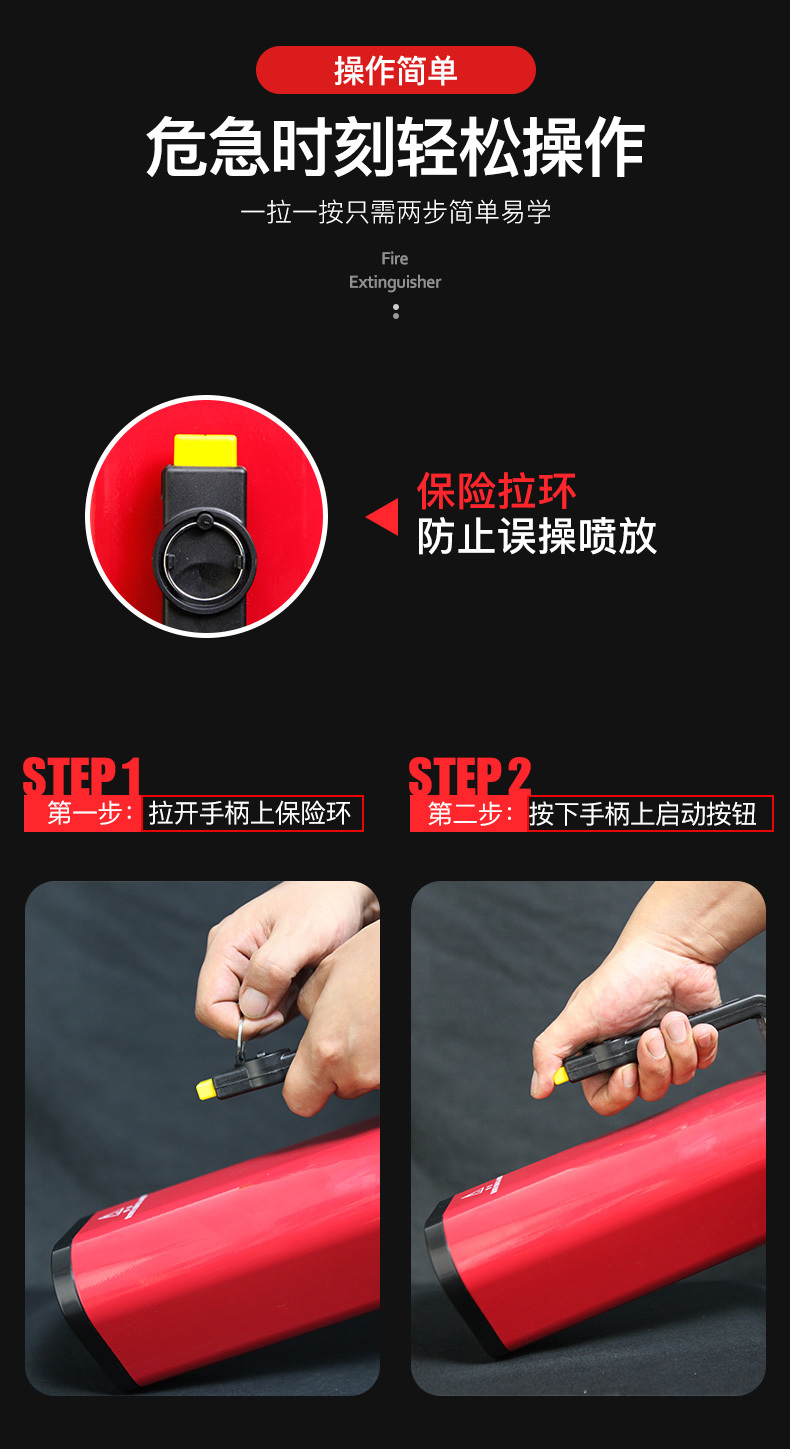 操作简单

危急时刻轻松操作

一拉一按只需两步简单易学

Fire
Extinguisher

保险拉环
防止误操喷放

STEP 1
第一步：拉开手柄上保险环

STEP 2
第二步：按下手柄上启动按钮