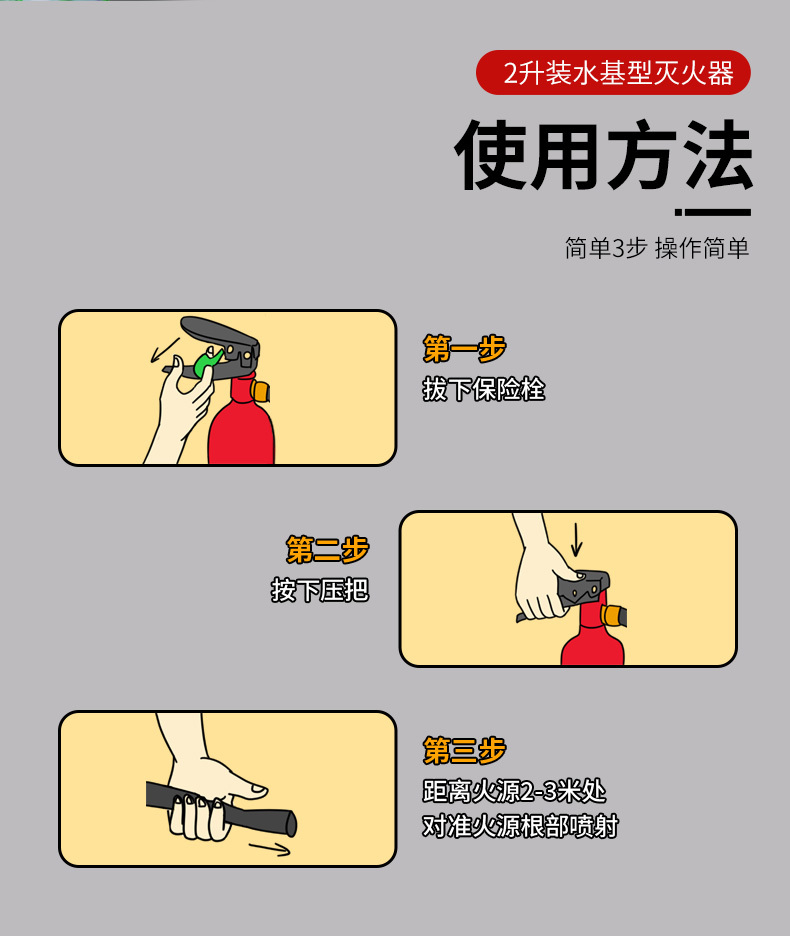 2升装水基型灭火器

使用方法

简单3步 操作简单

第一步
拔下保险栓

第二步
按下压把

第三步
距离火源2-3米处
对准火源根部喷射