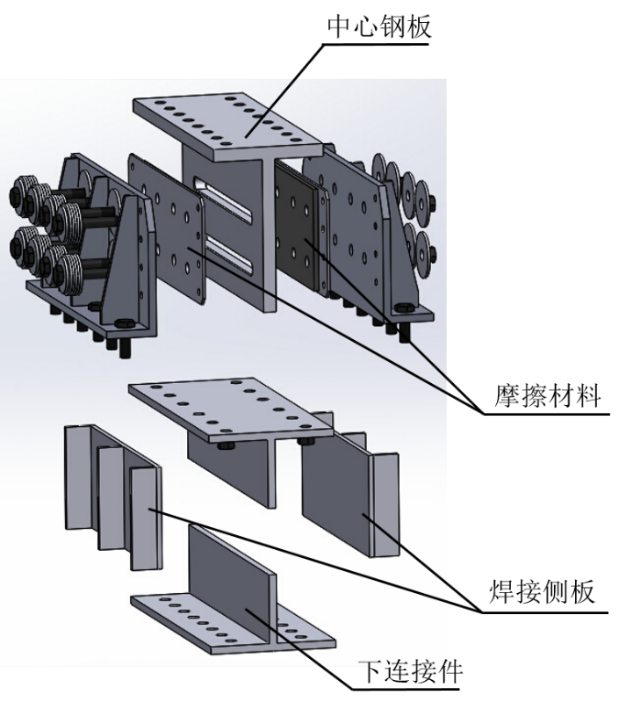 中心钢板

摩擦材料

焊接侧板

下连接件