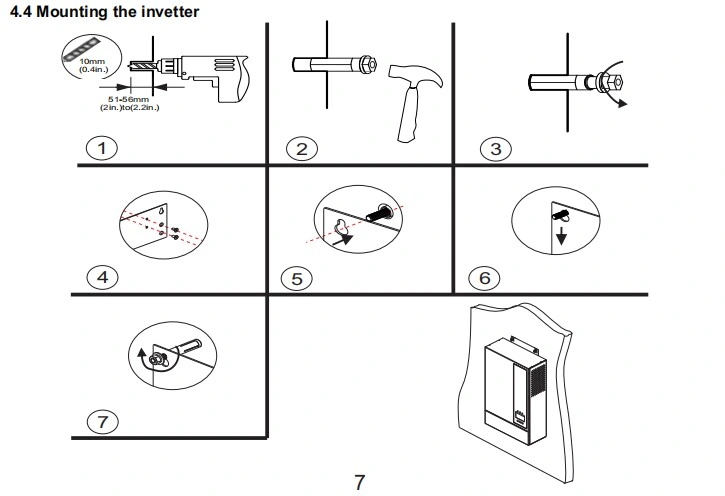 4.4 Mounting the invetter

10mm (0.4in.)

51-56mm (2in.)to(2.2in.)

1

2

3

4

5

6

7

7