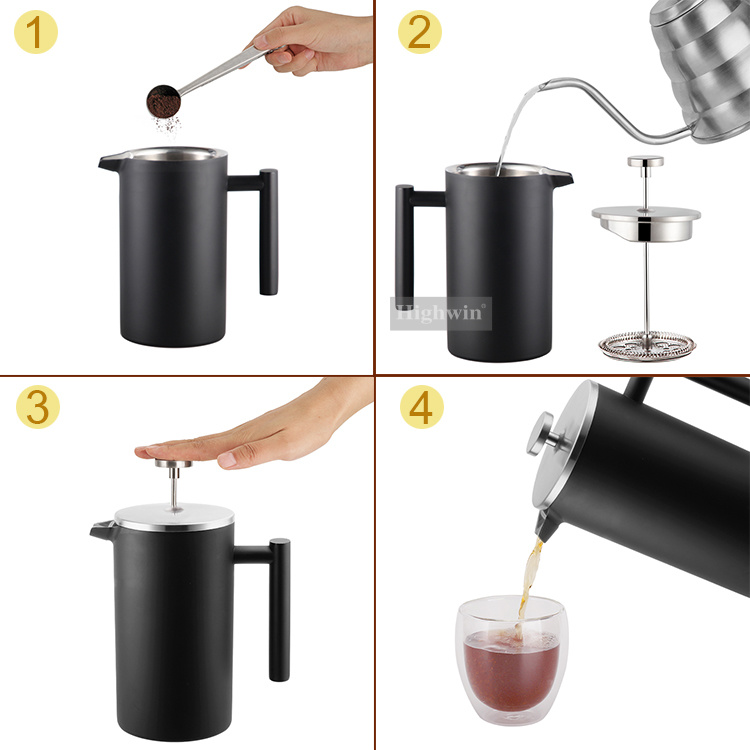 1

2

Highwin®

3

4