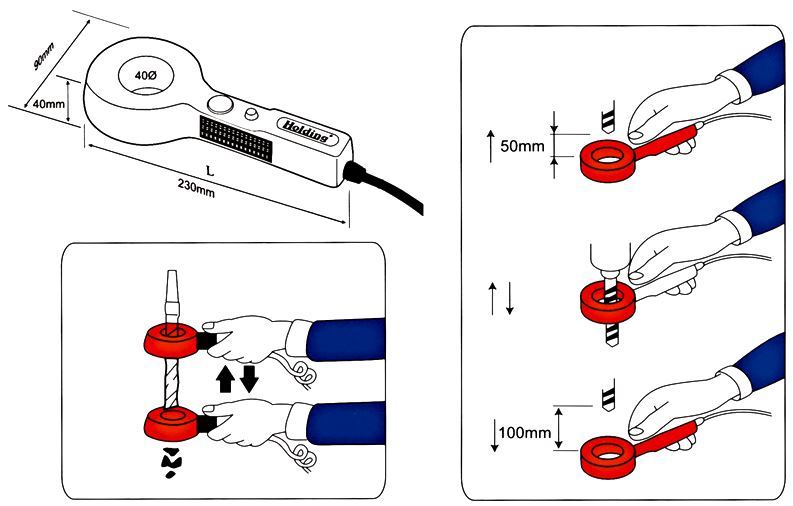 90mm
40mm
40Ø
Holding
L
230mm
50mm
100mm