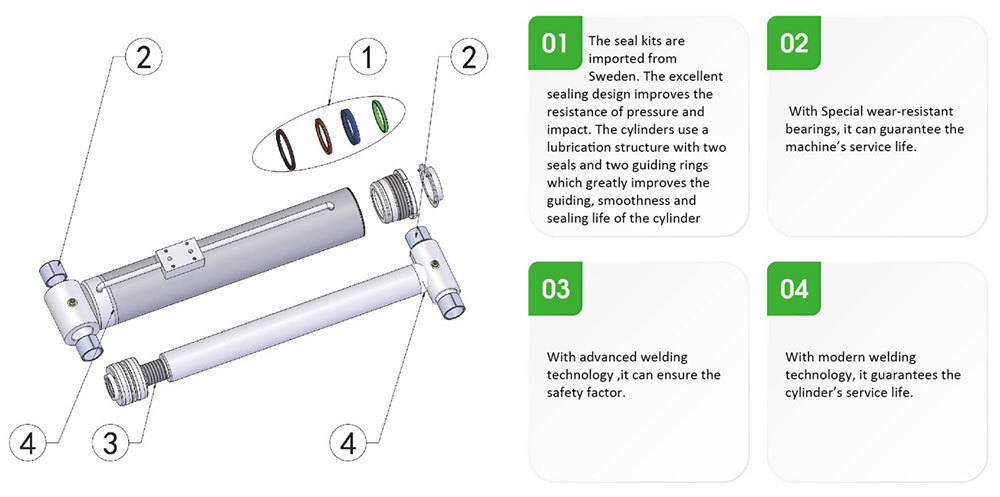 2

1

2

4

3

4

01

The seal kits are imported from Sweden. The excellent sealing design improves the resistance of pressure and impact. The cylinders use a lubrication structure with two seals and two guiding rings which greatly improves the guiding, smoothness and sealing life of the cylinder

02

With Special wear-resistant bearings, it can guarantee the machine's service life.

03

With advanced welding technology ,it can ensure the safety factor.

04

With modern welding technology, it guarantees the cylinder's service life.