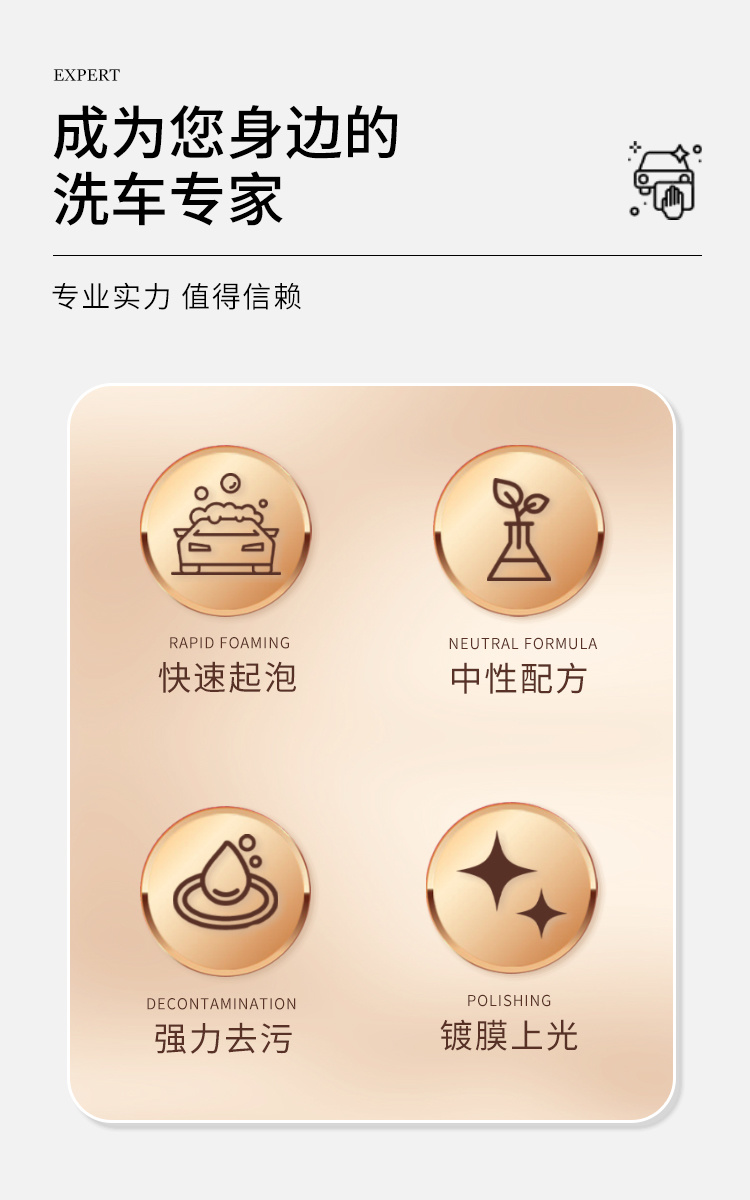 EXPERT

成为您身边的
洗车专家

专业实力 值得信赖

RAPID FOAMING
快速起泡

NEUTRAL FORMULA
中性配方

DECONTAMINATION
强力去污

POLISHING
镀膜上光