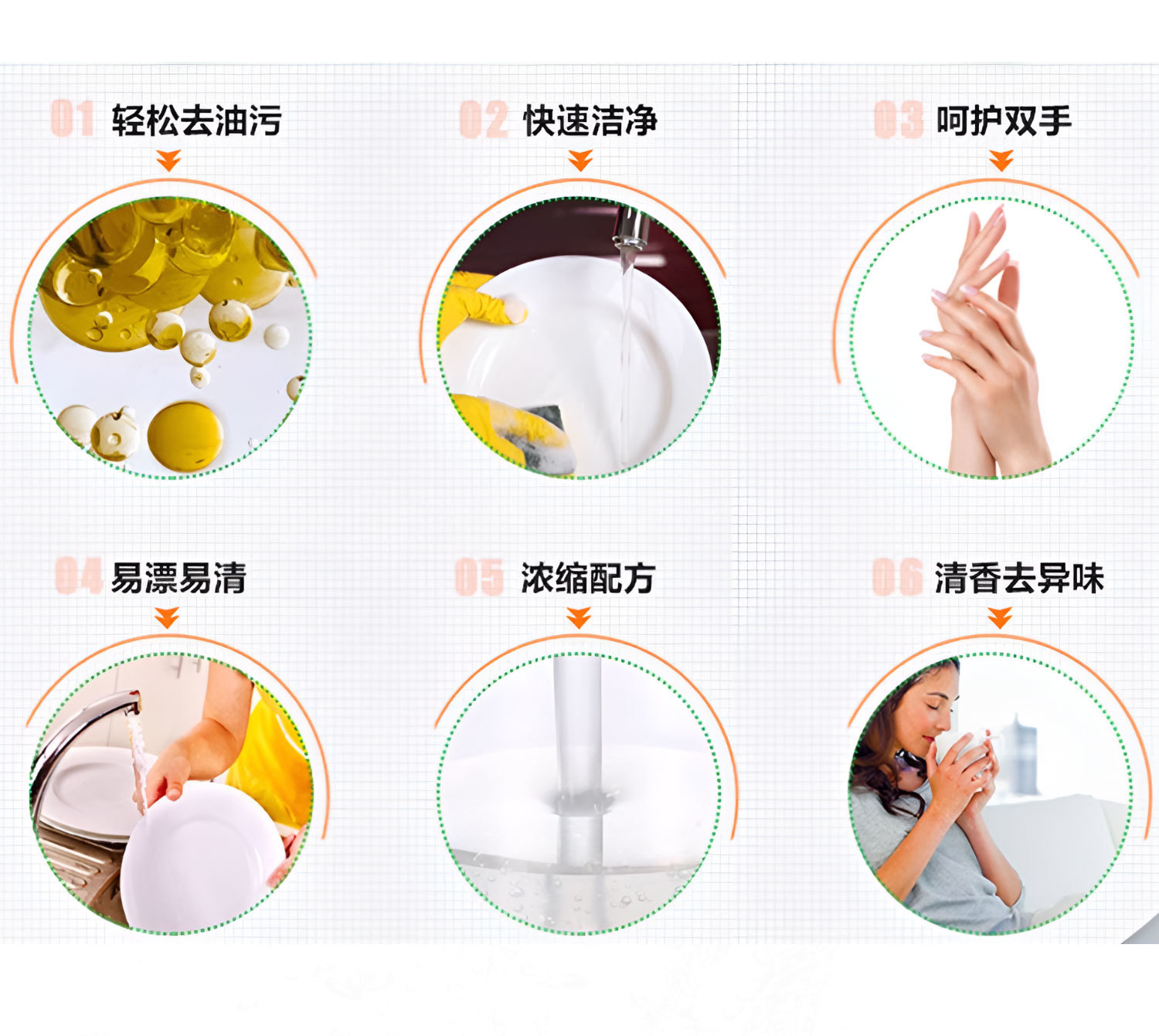 01 轻松去油污

02 快速洁净

03 呵护双手

04 易漂易清

05 浓缩配方

06 清香去异味