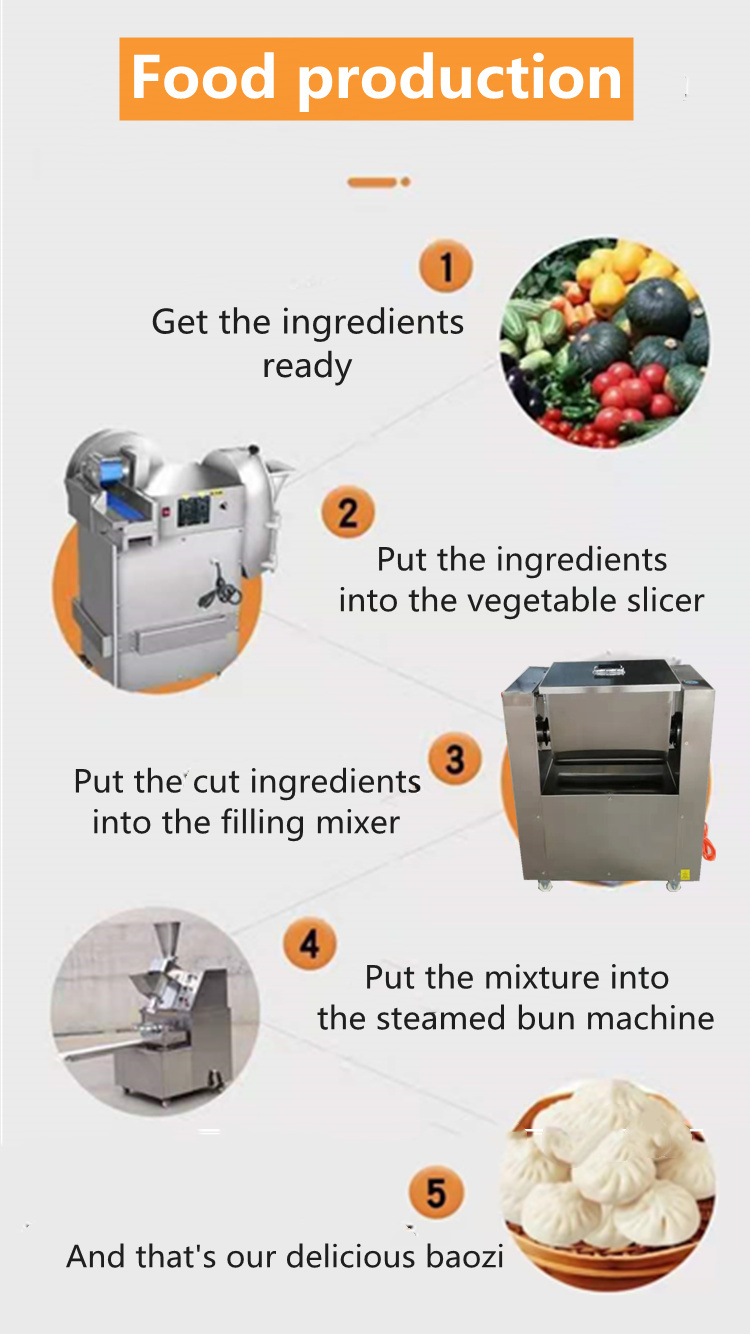 Food production

1
Get the ingredients ready

2
Put the ingredients into the vegetable slicer

3
Put the cut ingredients into the filling mixer

4
Put the mixture into the steamed bun machine

5
And that's our delicious baozi