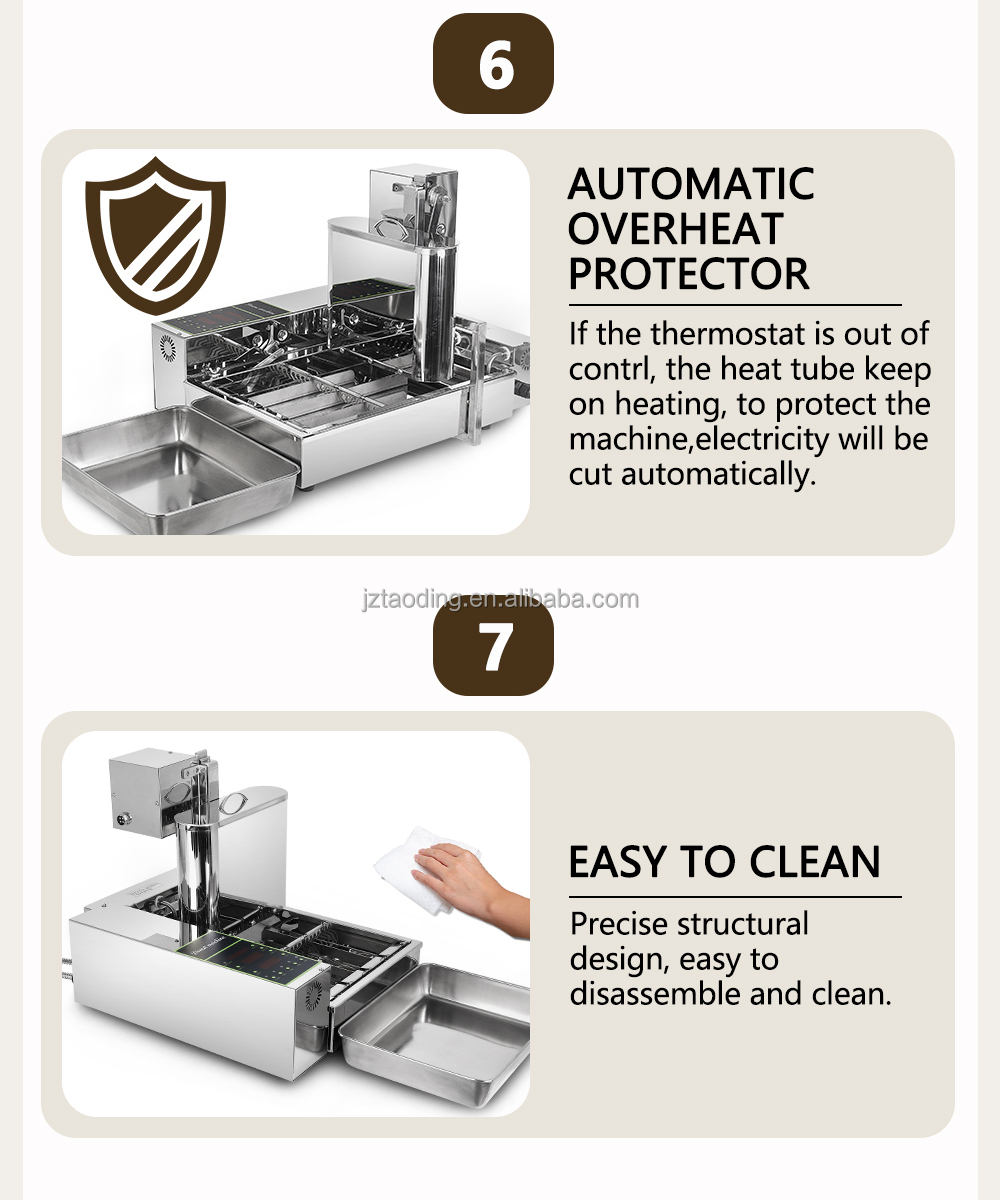 6

AUTOMATIC OVERHEAT PROTECTOR

If the thermostat is out of contrl, the heat tube keep on heating, to protect the machine,electricity will be cut automatically.

jztaoding.en.alibaba.com

7

EASY TO CLEAN

Precise structural design, easy to disassemble and clean.