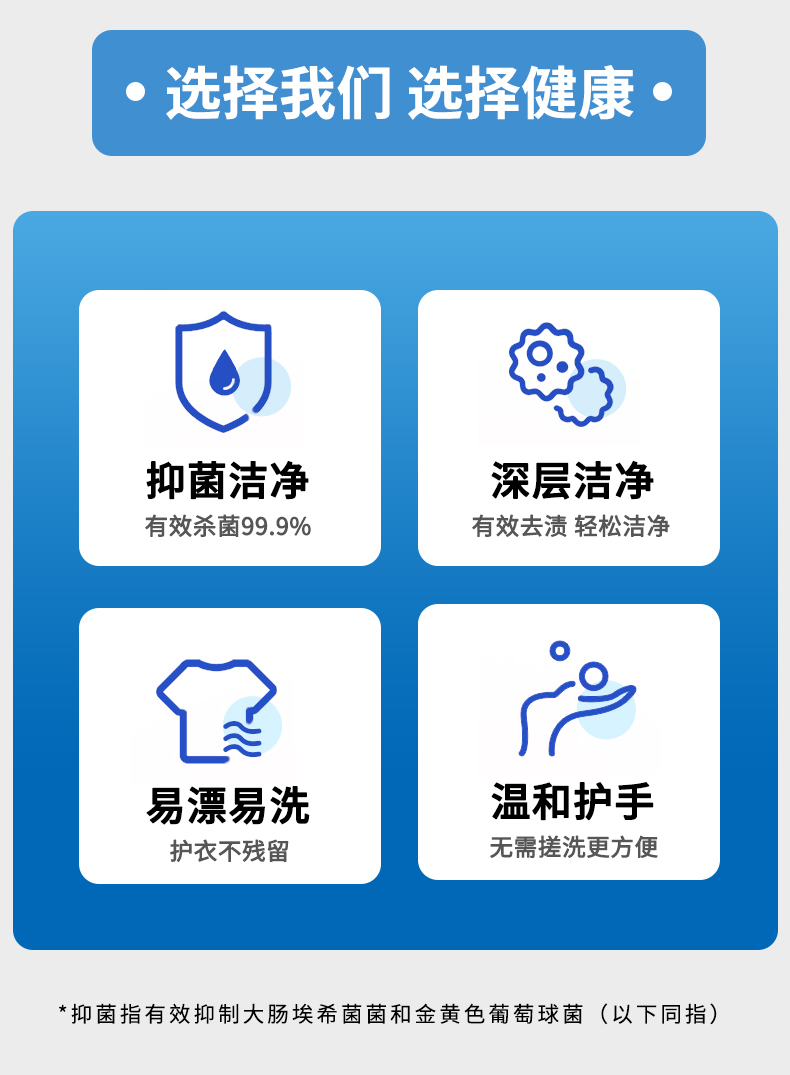 • 选择我们 选择健康 •

抑菌洁净
有效杀菌99.9%

深层洁净
有效去渍 轻松洁净

易漂易洗
护衣不残留

温和护手
无需搓洗更方便

*抑菌指有效抑制大肠埃希菌菌和金黄色葡萄球菌（以下同指）