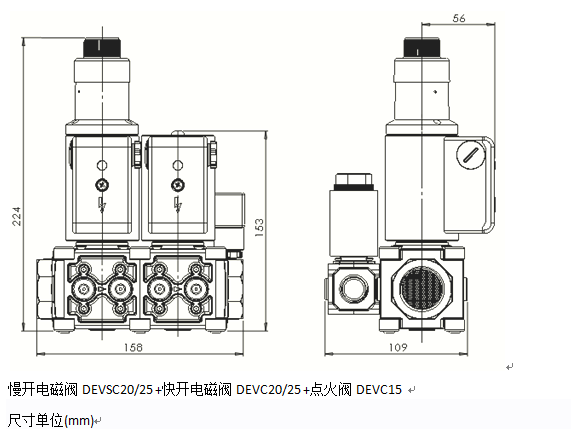 56

224

153

158

109

慢开电磁阀 DEVSC20/25+快开电磁阀 DEVC20/25+点火阀 DEVC15

尺寸单位(mm)