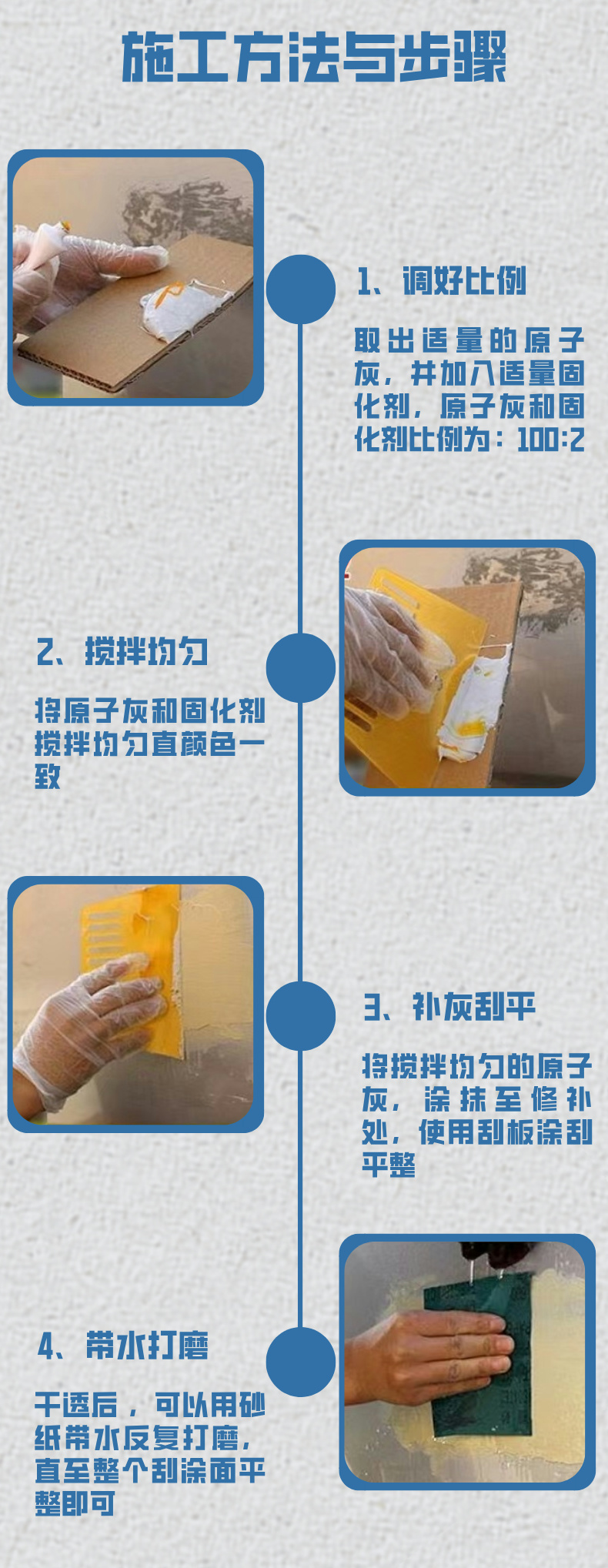 施工方法与步骤

1、调好比例

取出适量的原子灰，并加入适量固化剂，原子灰和固化剂比例为：100:2

2、搅拌均匀

将原子灰和固化剂搅拌均匀直颜色一致

3、补灰刮平

将搅拌均匀的原子灰，涂抹至修补处，使用刮板涂刮平整

4、带水打磨

干透后，可以用砂纸带水反复打磨，直至整个刮涂面平整即可