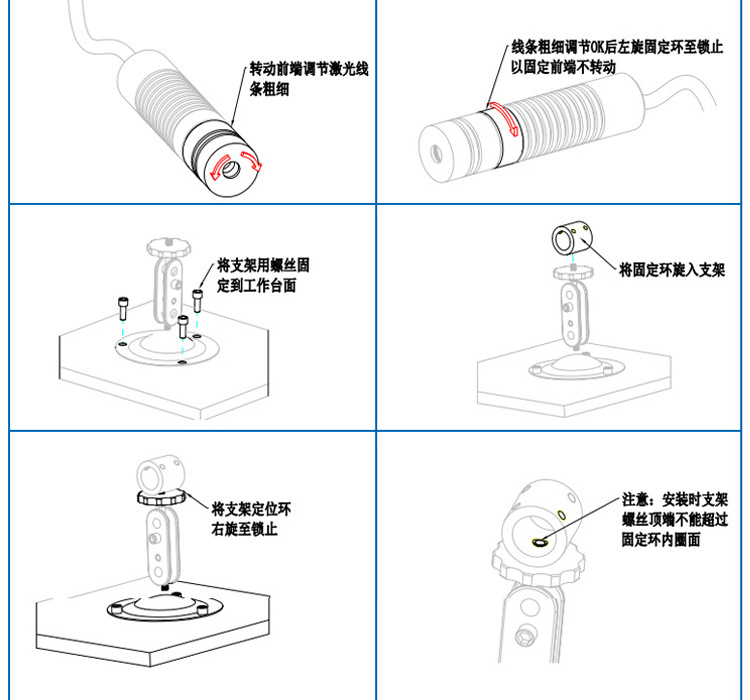 转动前端调节激光线条粗细

线条粗细调节OK后左旋固定环至锁止以固定前端不转动

将支架用螺丝固定到工作台面

将固定环旋入支架

将支架定位环右旋至锁止

注意：安装时支架螺丝顶端不能超过固定环内圈面