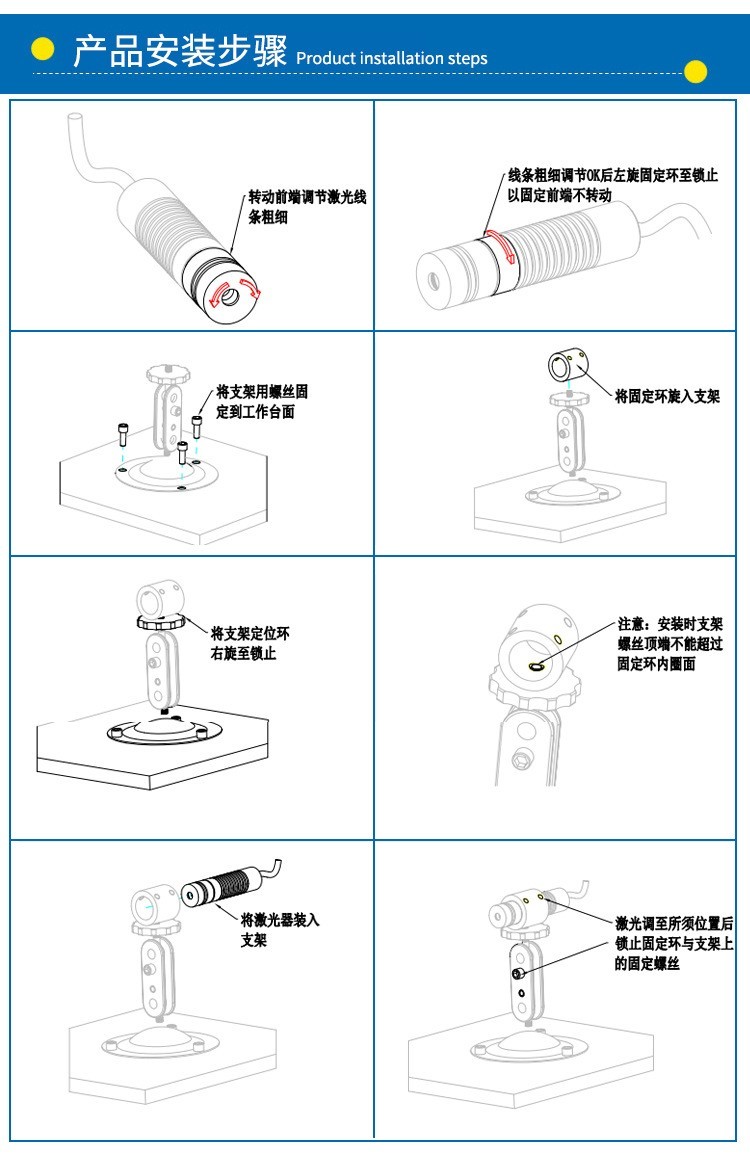 产品安装步骤 Product installation steps

转动前端调节激光线条粗细

线条粗细调节OK后左旋固定环至锁止以固定前端不转动

将支架用螺丝固定到工作台面

将固定环旋入支架

将支架定位环右旋至锁止

注意：安装时支架螺丝顶端不能超过固定环内圈面

将激光器装入支架

激光调至所须位置后锁止固定环与支架上的固定螺丝