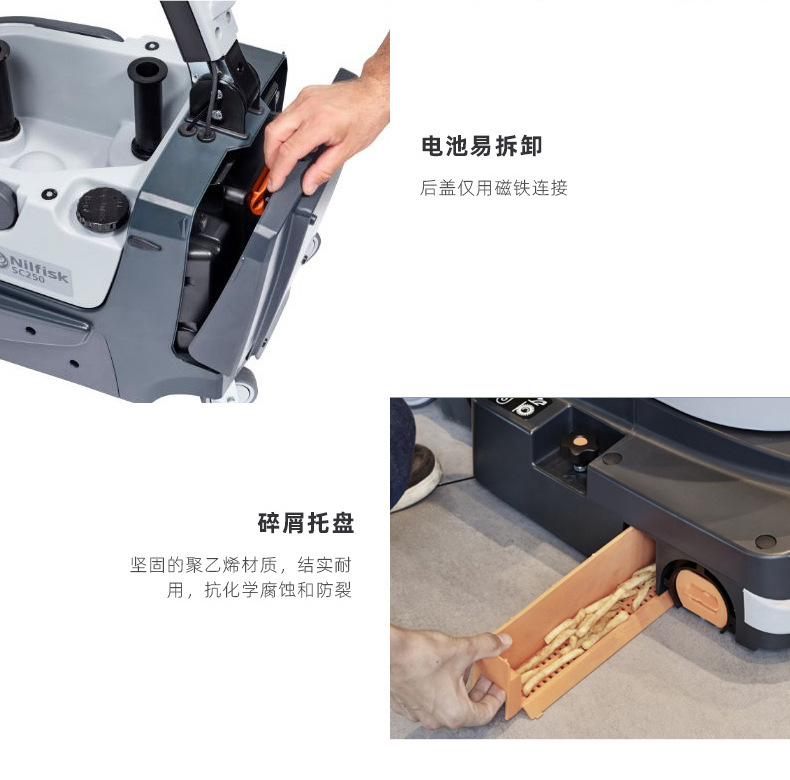 Nilfisk
SC250

电池易拆卸

后盖仅用磁铁连接

碎屑托盘

坚固的聚乙烯材质，结实耐用，抗化学腐蚀和防裂