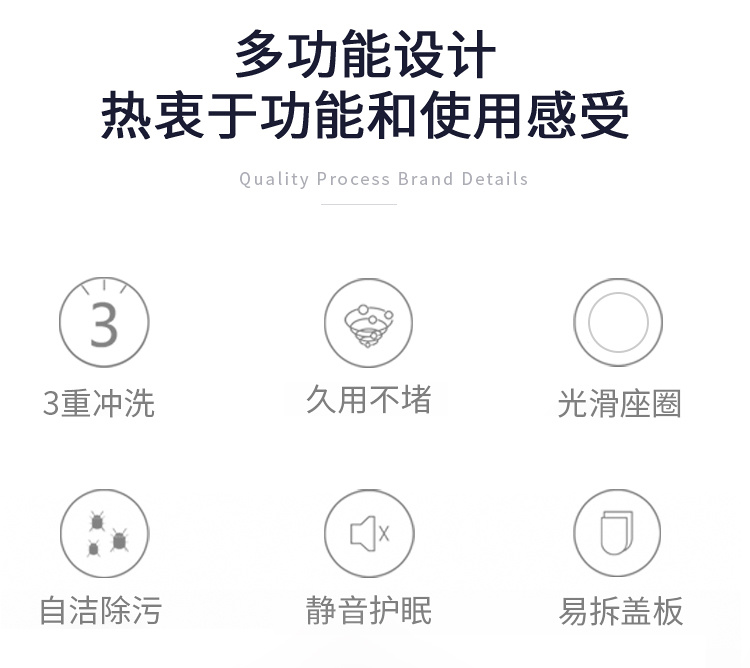 多功能设计
热衷于功能和使用感受

Quality Process Brand Details

3

3重冲洗

久用不堵

光滑座圈

自洁除污

静音护眠

易拆盖板