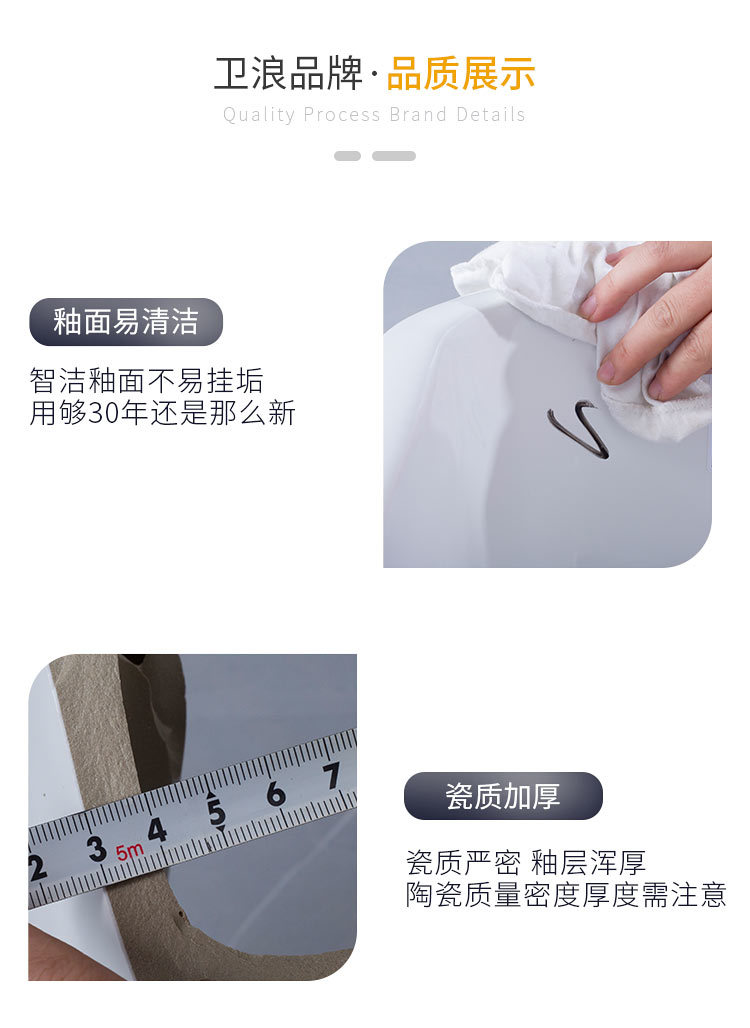 卫浪品牌·品质展示
Quality Process Brand Details

釉面易清洁

智洁釉面不易挂垢
用够30年还是那么新

2 3 5m 4 5 6 7

瓷质加厚

瓷质严密 釉层浑厚
陶瓷质量密度厚度需注意