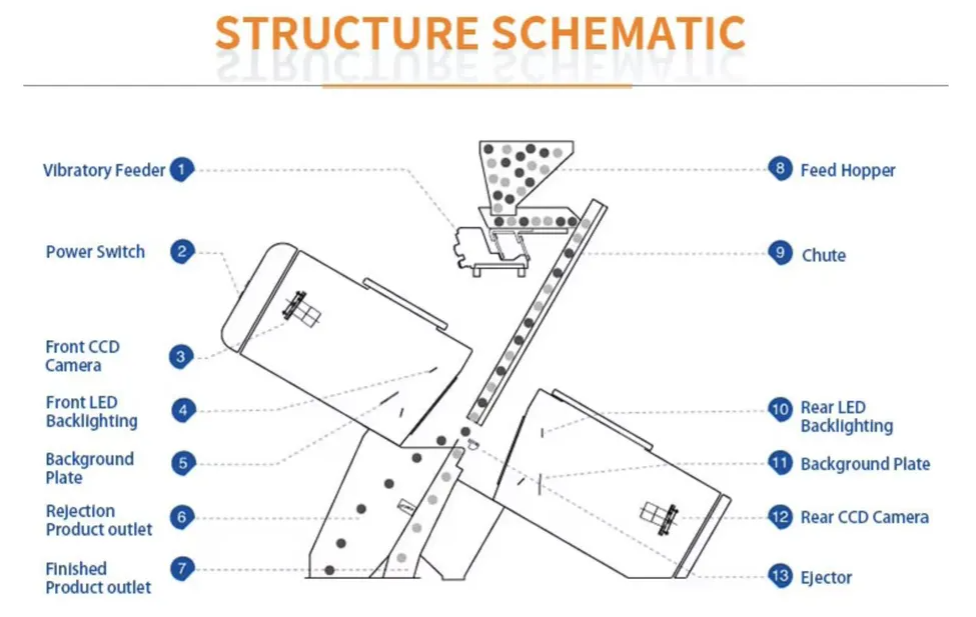 STRUCTURE SCHEMATIC

Vibratory Feeder 1

Power Switch 2

Front CCD Camera 3

Front LED Backlighting 4

Background Plate 5

Rejection Product outlet 6

Finished Product outlet 7

8 Feed Hopper

9 Chute

10 Rear LED Backlighting

11 Background Plate

12 Rear CCD Camera

13 Ejector