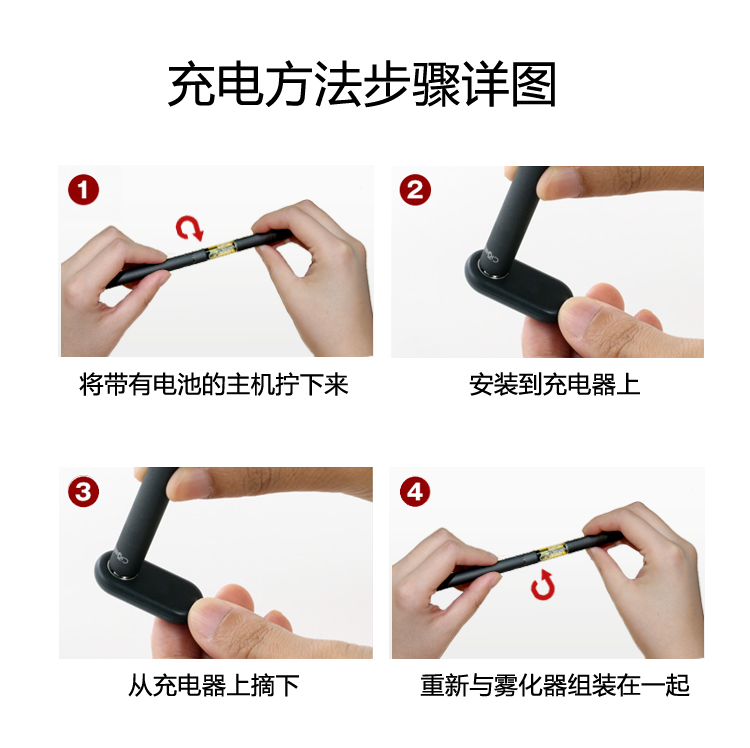 充电方法步骤详图

1

将带有电池的主机拧下来

2

安装到充电器上

3

从充电器上摘下

4

重新与雾化器组装在一起