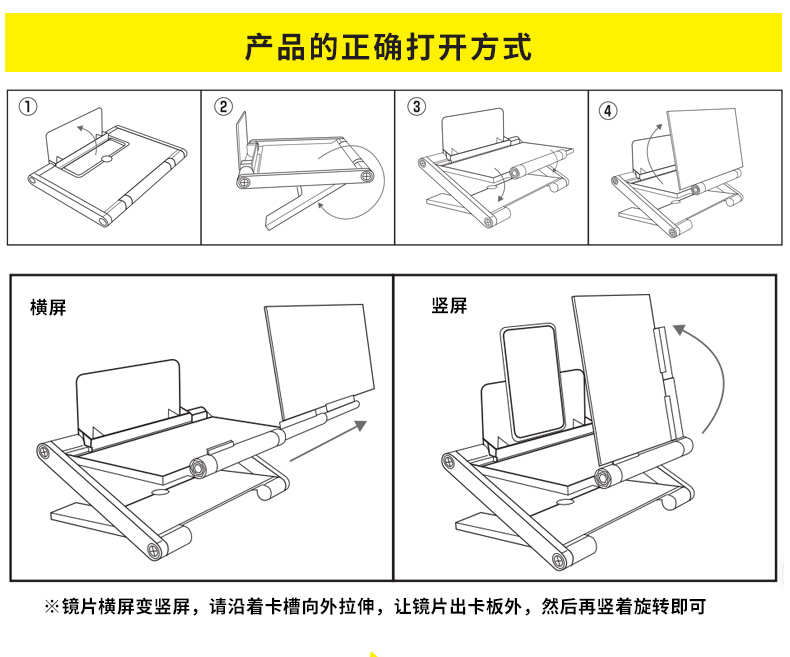 产品的正确打开方式

①

②

③

④

横屏

竖屏

※镜片横屏变竖屏，请沿着卡槽向外拉伸，让镜片出卡板外，然后再竖着旋转即可