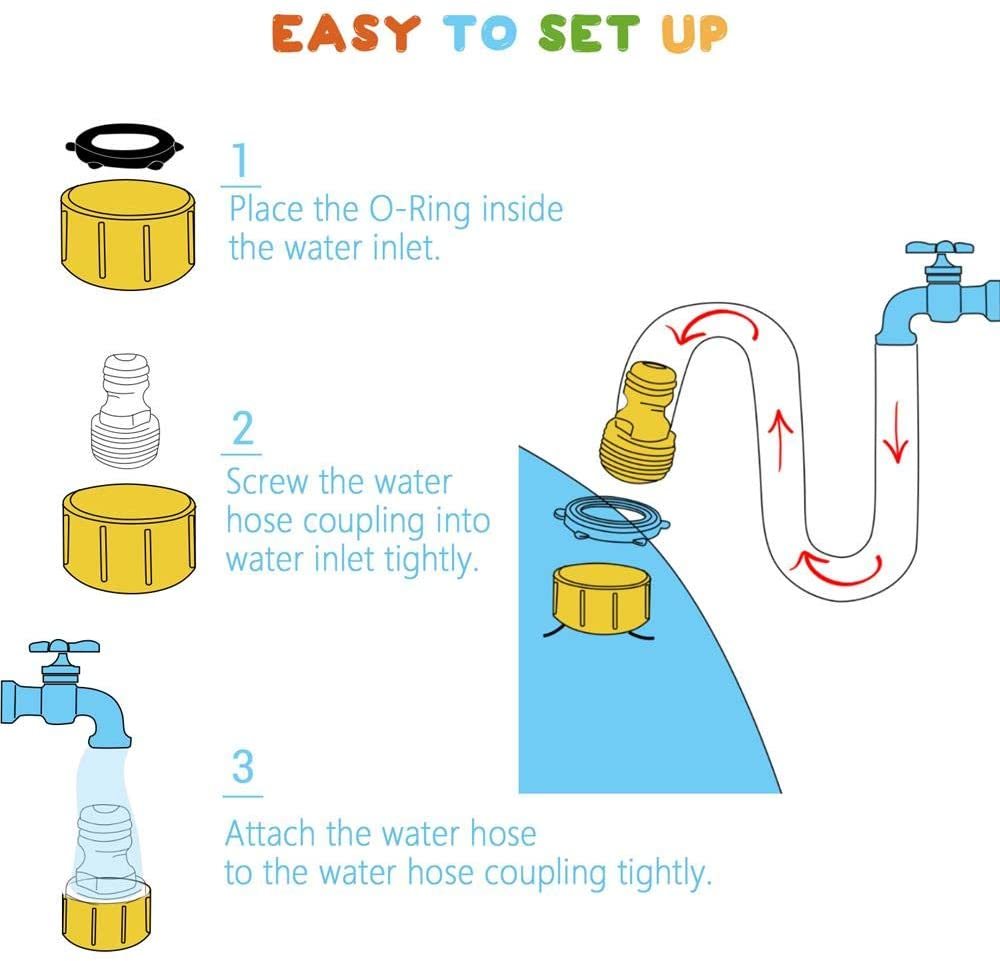 EASY TO SET UP

1
Place the O-Ring inside the water inlet.

2
Screw the water hose coupling into water inlet tightly.

3
Attach the water hose to the water hose coupling tightly.