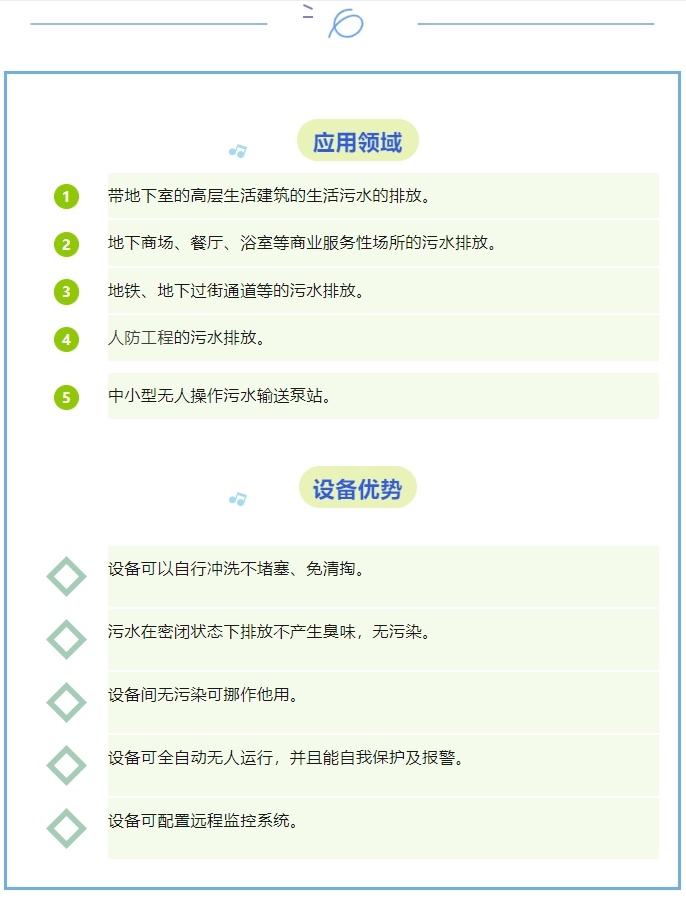 应用领域

1 带地下室的高层生活建筑的生活污水的排放。

2 地下商场、餐厅、浴室等商业服务性场所的污水排放。

3 地铁、地下过街通道等的污水排放。

4 人防工程的污水排放。

5 中小型无人操作污水输送泵站。

设备优势

设备可以自行冲洗不堵塞、免清掏。

污水在密闭状态下排放不产生臭味，无污染。

设备间无污染可挪作他用。

设备可全自动无人运行，并且能自我保护及报警。

设备可配置远程监控系统。