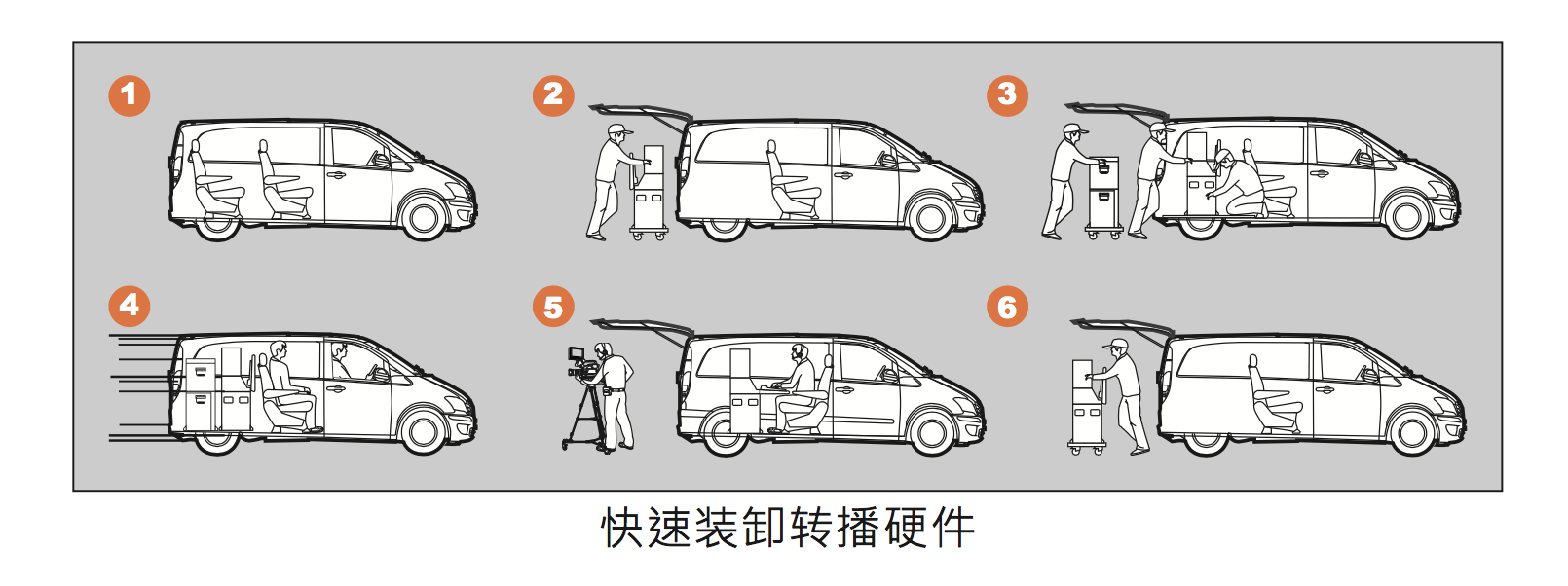 1

2

3

4

5

6

快速装卸转播硬件