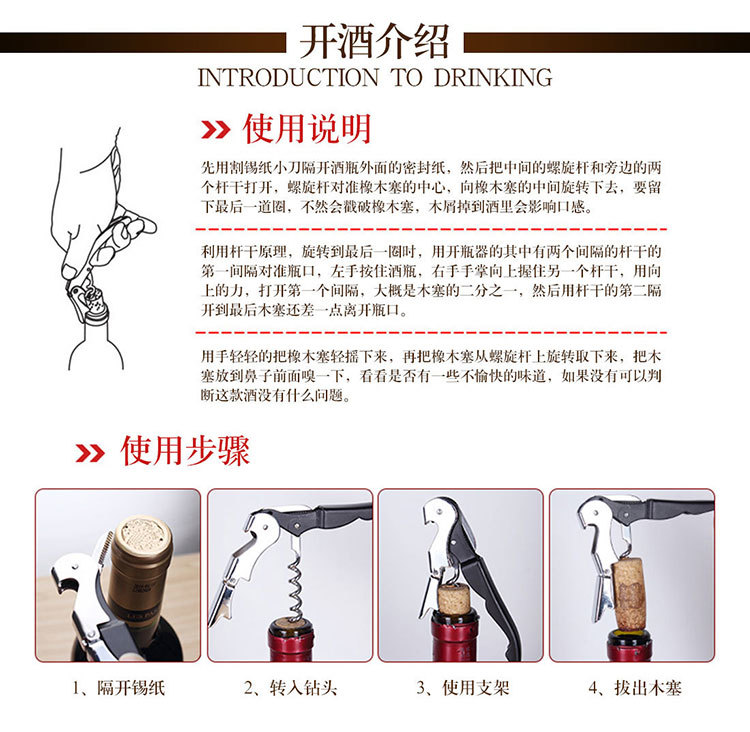 开酒介绍
INTRODUCTION TO DRINKING

使用说明

先用割锡纸小刀隔开酒瓶外面的密封纸，然后把中间的螺旋杆和旁边的两个杆干打开，螺旋杆对准橡木塞的中心，向橡木塞的中间旋转下去，要留下最后一道圈，不然会戳破橡木塞，木屑掉到酒里会影响口感。

利用杆干原理，旋转到最后一圈时，用开瓶器的其中有两个间隔的杆干的第一间隔对准瓶口，左手按住酒瓶，右手手掌向上握住另一个杆干，用向上的力，打开第一个间隔，大概是木塞的二分之一，然后用杆干的第二隔开到最后木塞还差一点离开瓶口。

用手轻轻的把橡木塞轻摇下来，再把橡木塞从螺旋杆上旋转取下来，把木塞放到鼻子前面嗅一下，看看是否有一些不愉快的味道，如果没有可以判断这款酒没有什么问题。

使用步骤

1、隔开锡纸

2、转入钻头

3、使用支架

4、拔出木塞