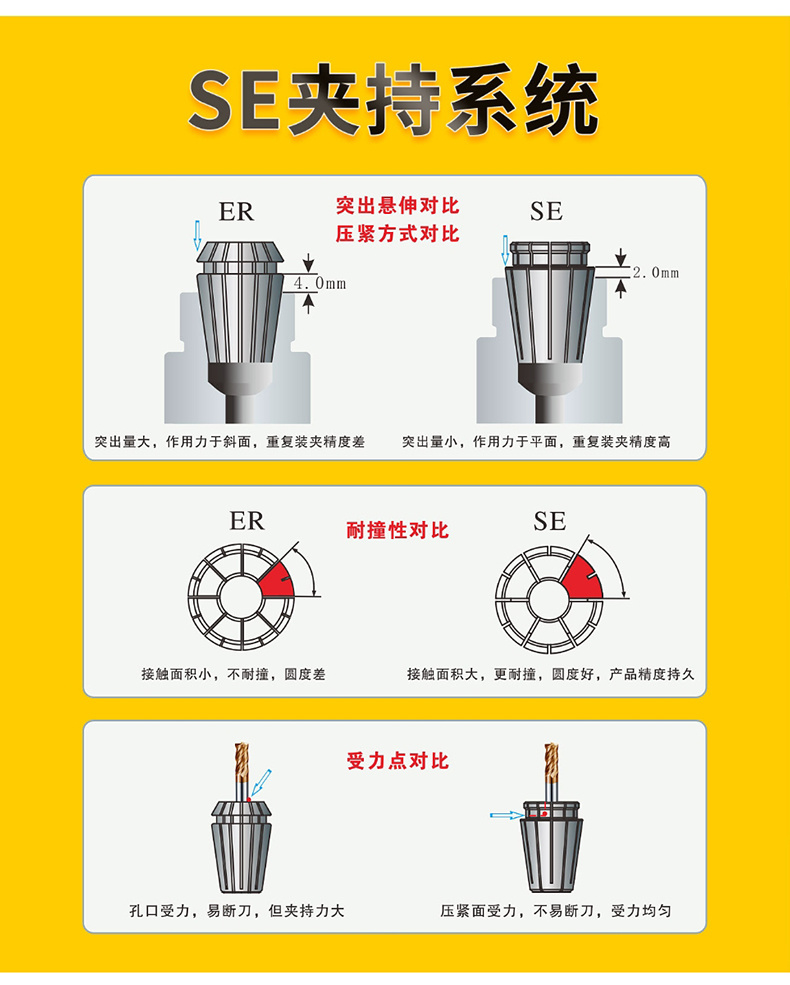 SE夹持系统

ER

突出悬伸对比
压紧方式对比

SE

4.0mm

2.0mm

突出量大，作用力于斜面，重复装夹精度差

突出量小，作用力于平面，重复装夹精度高

ER

耐撞性对比

SE

接触面积小，不耐撞，圆度差

接触面积大，更耐撞，圆度好，产品精度持久

受力点对比

孔口受力，易断刀，但夹持力大

压紧面受力，不易断刀，受力均匀