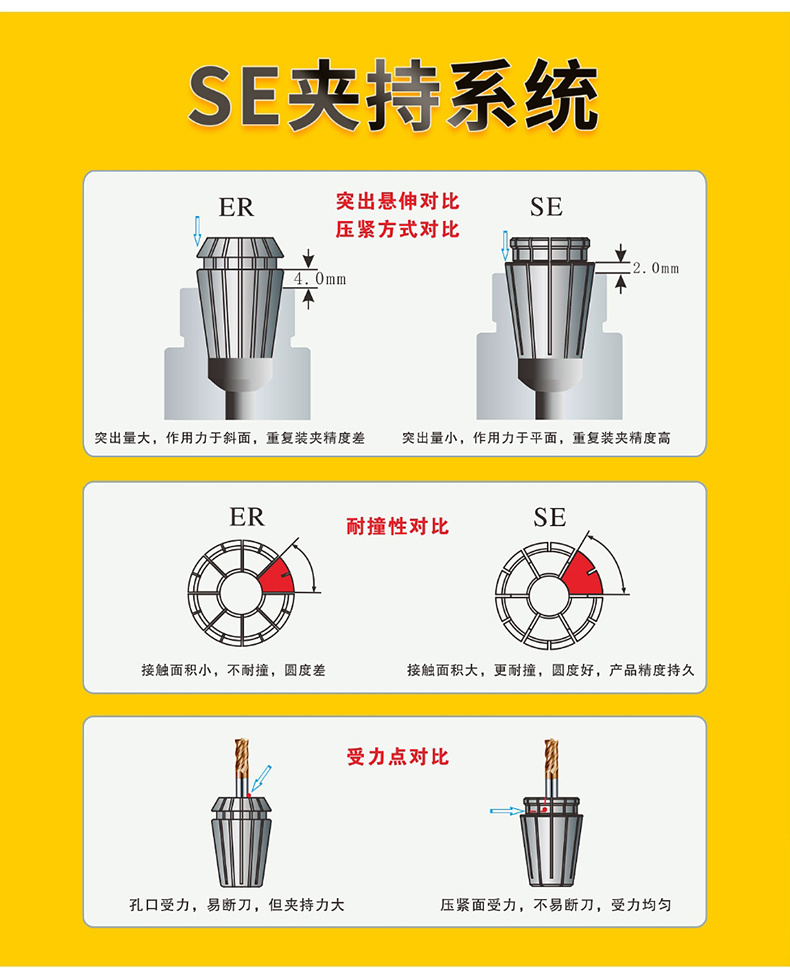 SE夹持系统

ER

突出悬伸对比
压紧方式对比

SE

4.0mm

2.0mm

突出量大，作用力于斜面，重复装夹精度差

突出量小，作用力于平面，重复装夹精度高

ER

耐撞性对比

SE

接触面积小，不耐撞，圆度差

接触面积大，更耐撞，圆度好，产品精度持久

受力点对比

孔口受力，易断刀，但夹持力大

压紧面受力，不易断刀，受力均匀