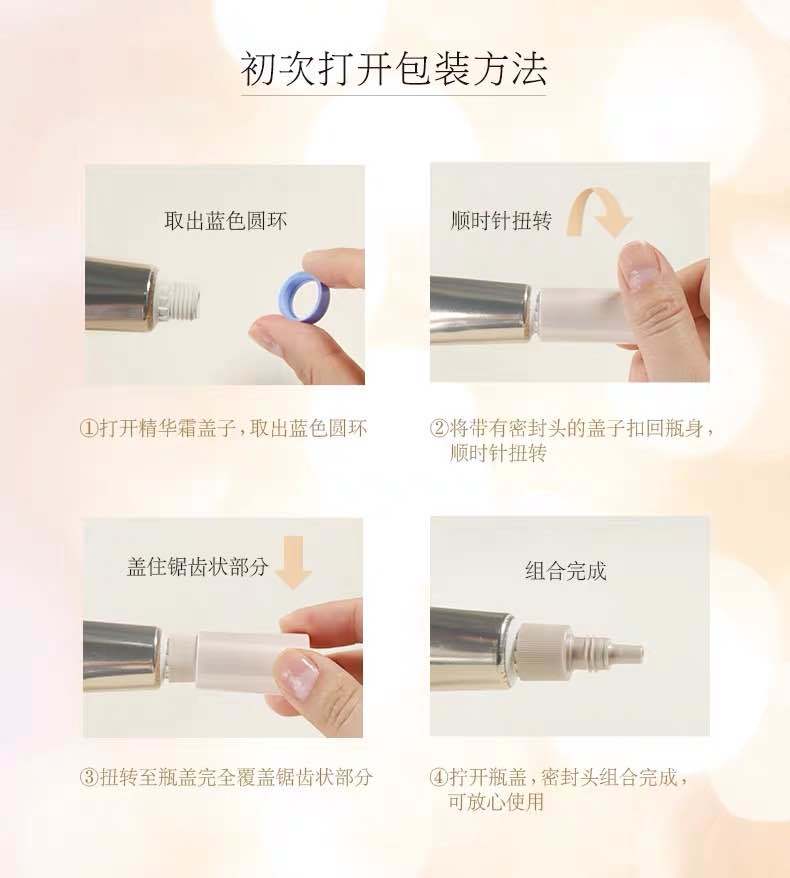 初次打开包装方法

取出蓝色圆环

①打开精华霜盖子，取出蓝色圆环

顺时针扭转

②将带有密封头的盖子扣回瓶身，顺时针扭转

盖住锯齿状部分

③扭转至瓶盖完全覆盖锯齿状部分

组合完成

④拧开瓶盖，密封头组合完成，可放心使用