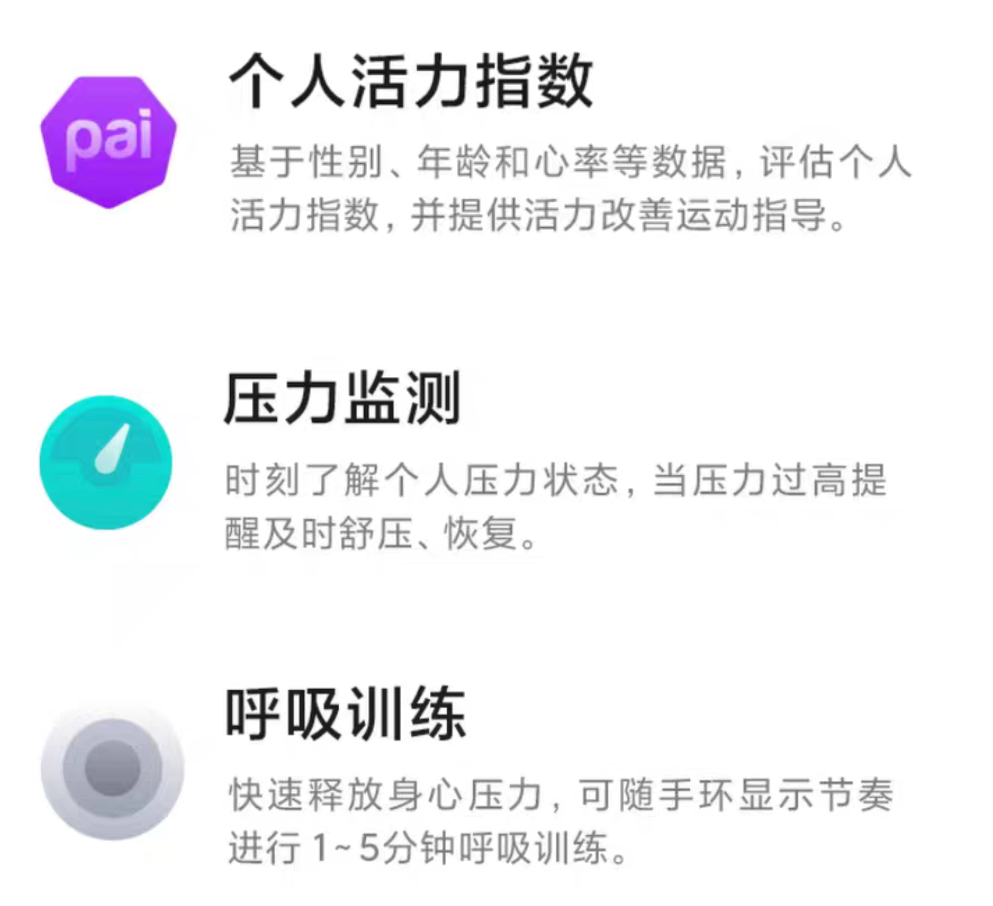 pai

个人活力指数

基于性别、年龄和心率等数据，评估个人活力指数，并提供活力改善运动指导。

压力监测

时刻了解个人压力状态，当压力过高提醒及时舒压、恢复。

呼吸训练

快速释放身心压力，可随手环显示节奏进行1~5分钟呼吸训练。